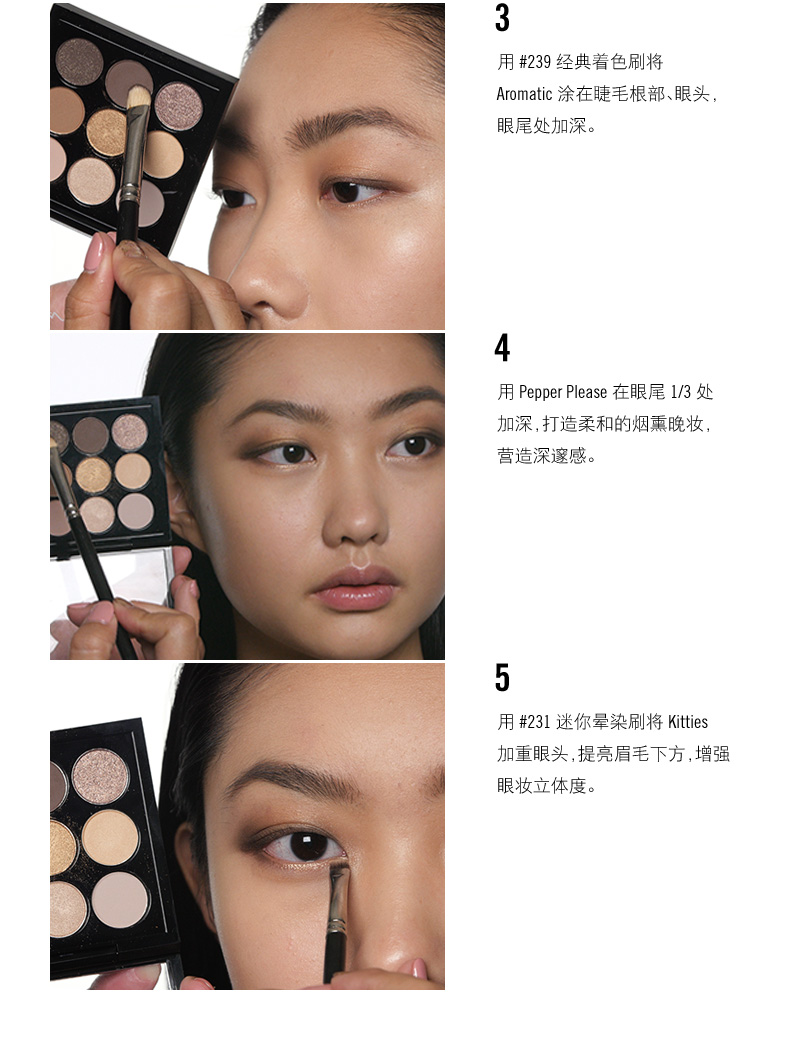 3

用 #239 经典着色刷将 Aromatic 涂在睫毛根部、眼头，眼尾处加深。

4

用 Pepper Please 在眼尾 1/3 处加深，打造柔和的烟熏晚妆，营造深邃感。

5

用 #231 迷你晕染刷将 Kitties 加重眼头，提亮眉毛下方，增强眼妆立体度。