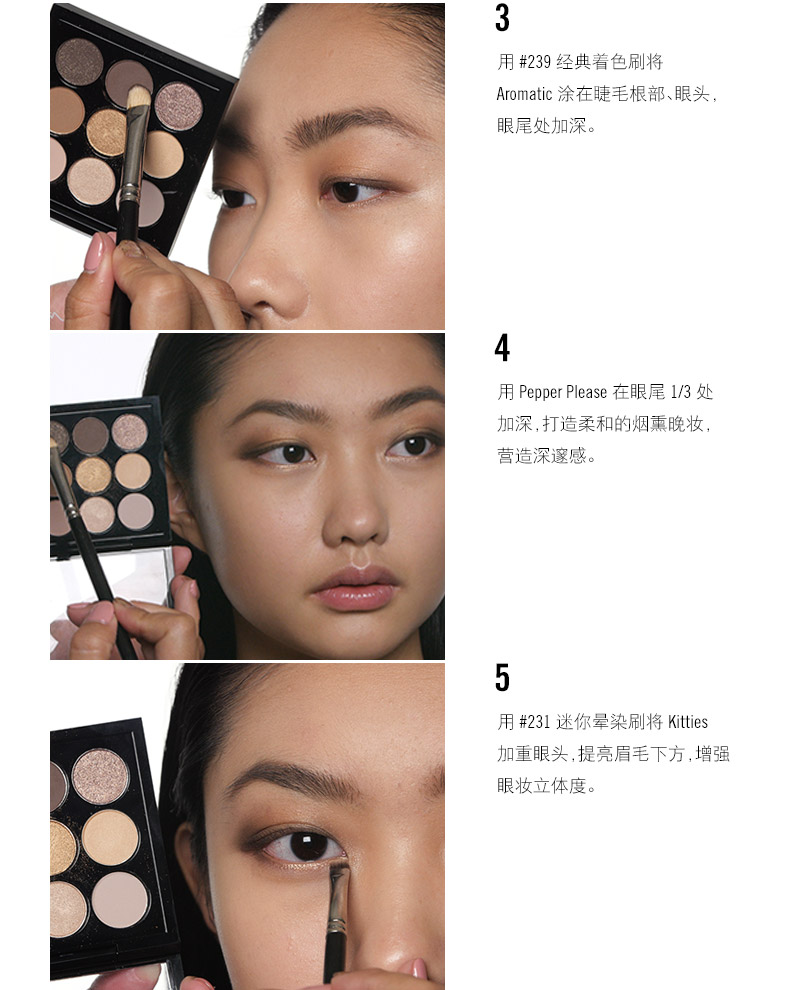 3

用 #239 经典着色刷将 Aromatic 涂在睫毛根部、眼头，眼尾处加深。

4

用 Pepper Please 在眼尾 1/3 处加深，打造柔和的烟熏晚妆，营造深邃感。

5

用 #231 迷你晕染刷将 Kitties 加重眼头，提亮眉毛下方，增强眼妆立体度。