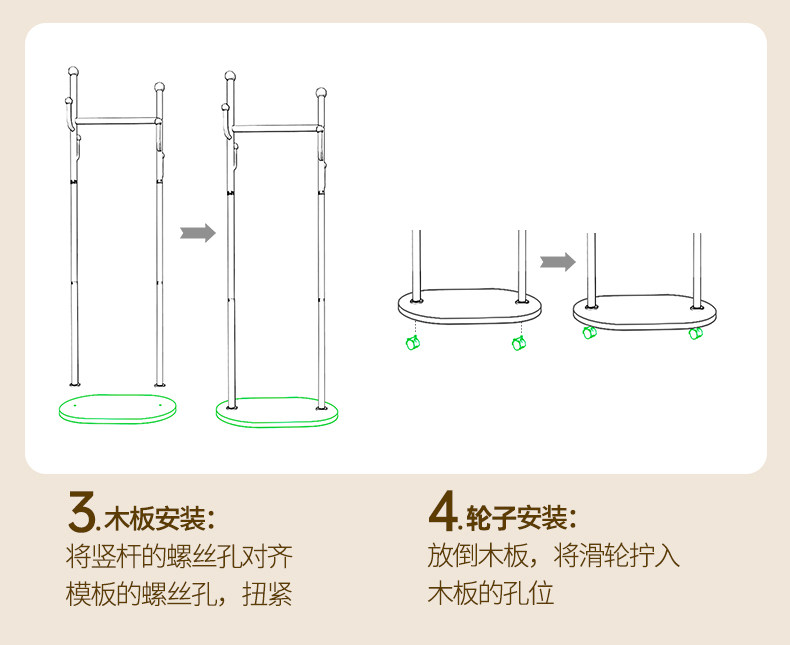 3.木板安装:
将竖杆的螺丝孔对齐模板的螺丝孔，扭紧

4.轮子安装:
放倒木板，将滑轮拧入木板的孔位