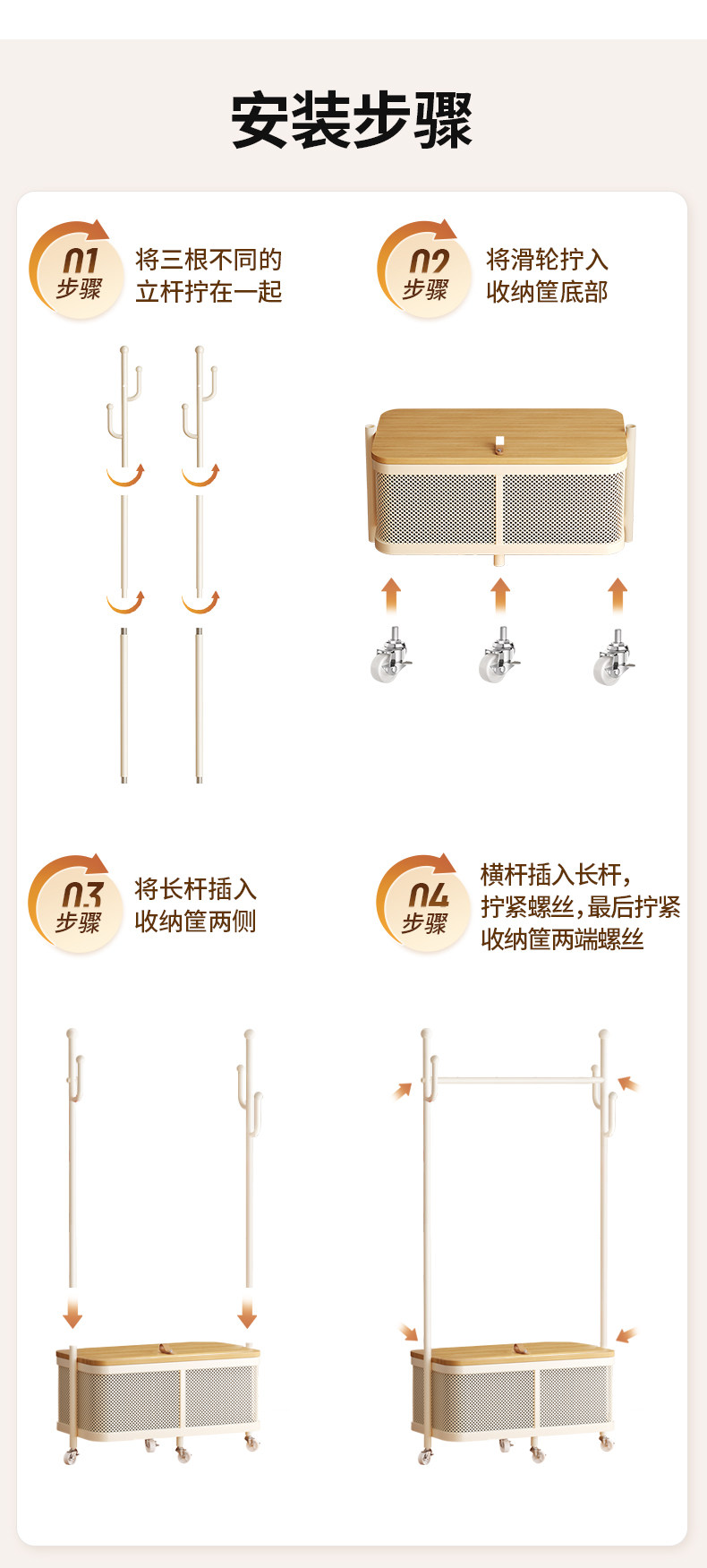 安装步骤

01 步骤 将三根不同的立杆拧在一起

02 步骤 将滑轮拧入收纳筐底部

03 步骤 将长杆插入收纳筐两侧

04 步骤 横杆插入长杆，拧紧螺丝，最后拧紧收纳筐两端螺丝