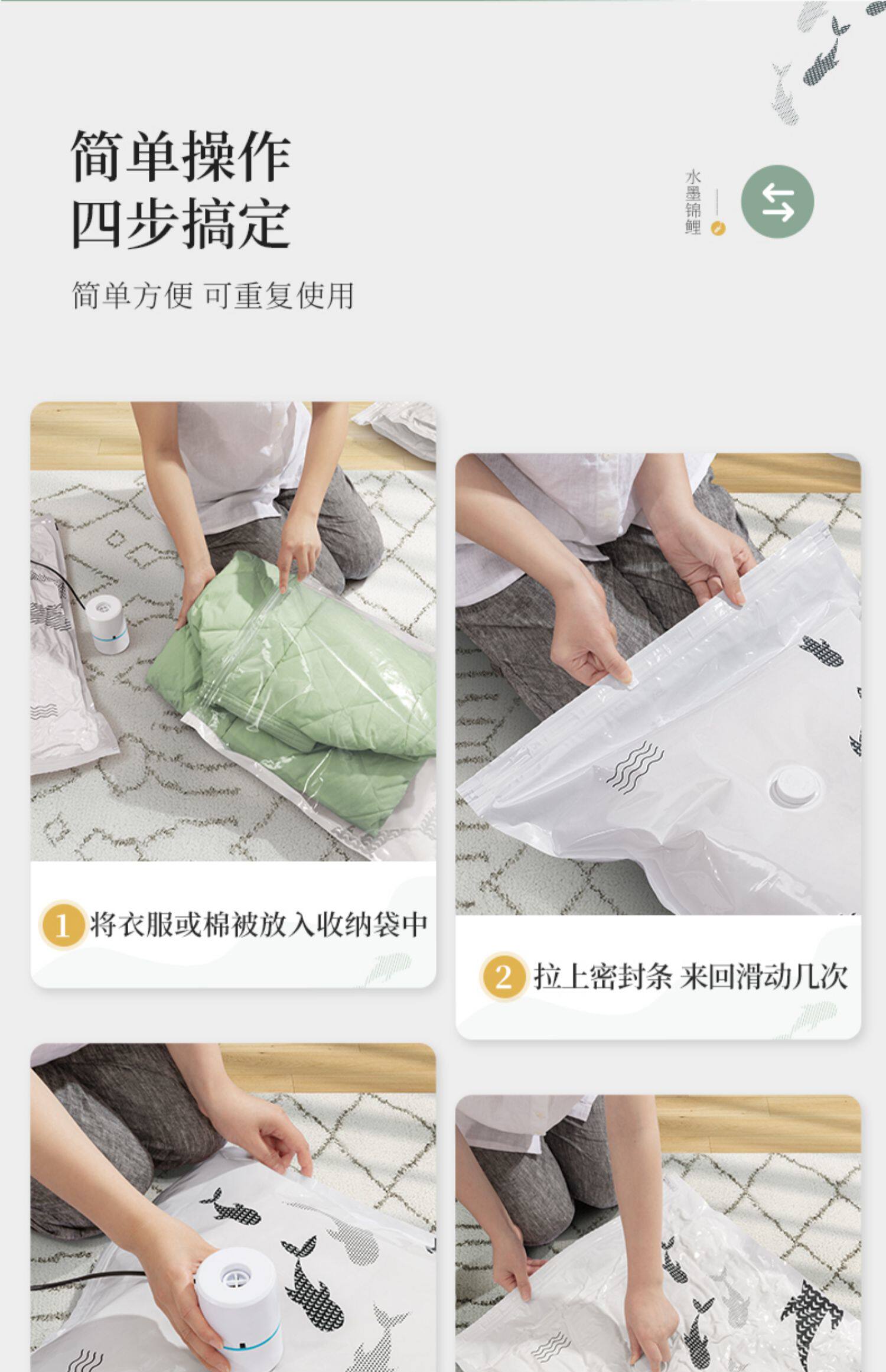 简单操作
四步搞定

简单方便 可重复使用

水墨锦鲤

1 将衣服或棉被放入收纳袋中

2 拉上密封条 来回滑动几次