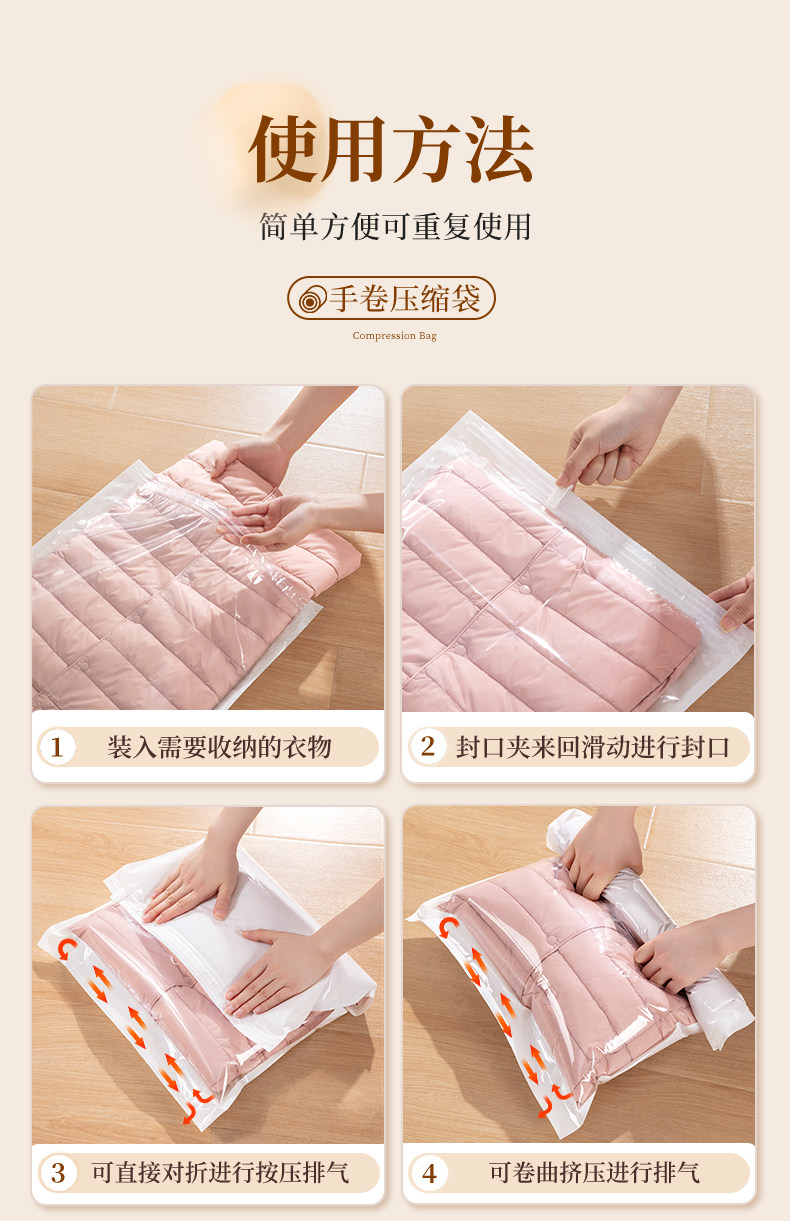 使用方法

简单方便可重复使用

手卷压缩袋

Compression Bag

1 装入需要收纳的衣物

2 封口夹来回滑动进行封口

3 可直接对折进行按压排气

4 可卷曲挤压进行排气