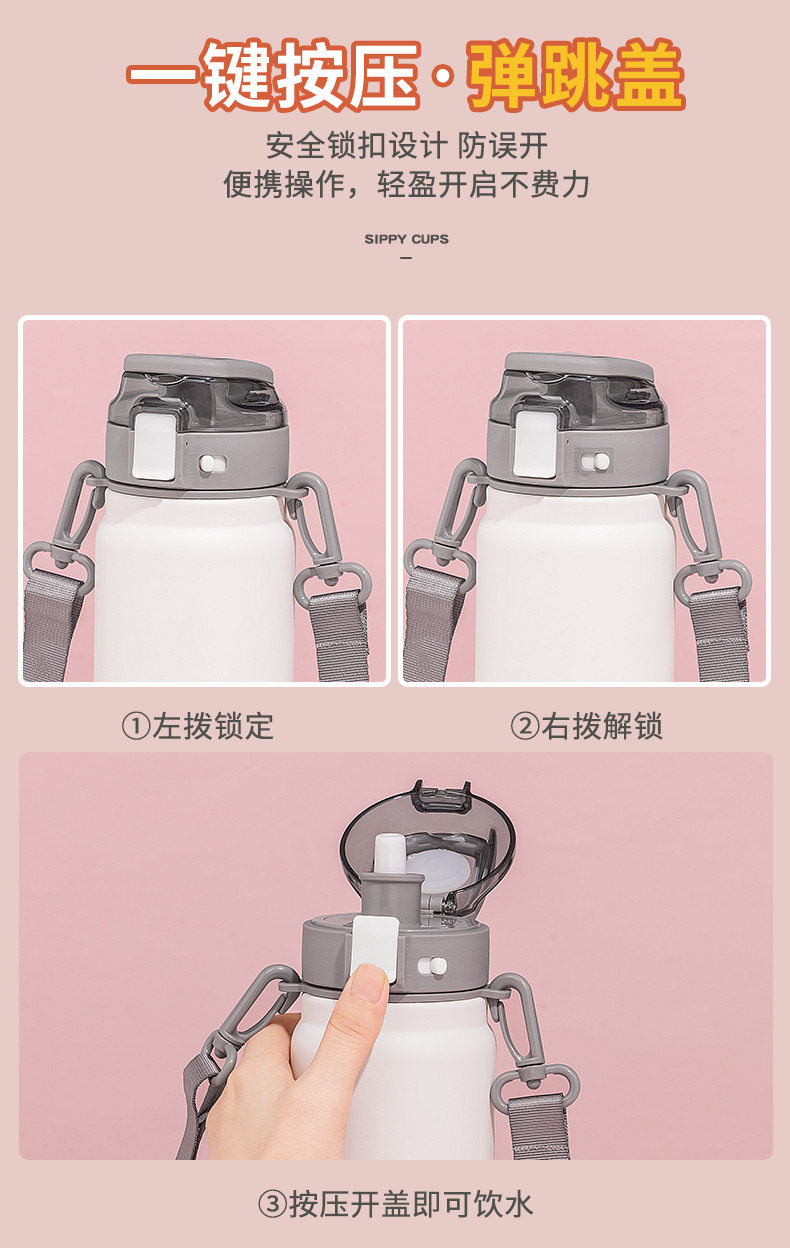 一键按压·弹跳盖

安全锁扣设计 防误开
便携操作，轻盈开启不费力

SIPPY CUPS

①左拨锁定

②右拨解锁

③按压开盖即可饮水