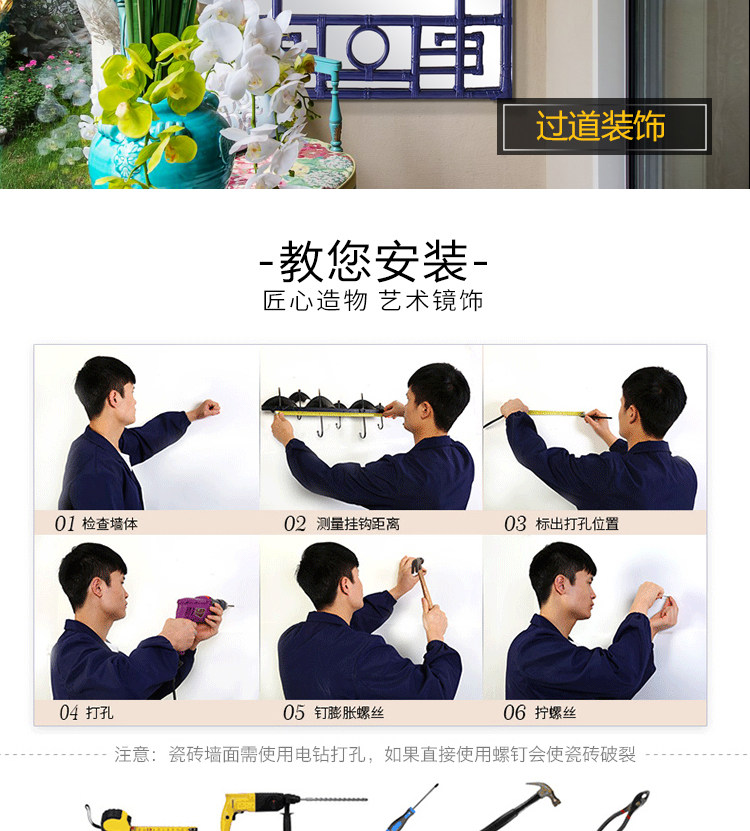 过道装饰

-教您安装-
匠心造物 艺术镜饰

01 检查墙体

02 测量挂钩距离

03 标出打孔位置

04 打孔

05 钉膨胀螺丝

06 拧螺丝

注意：瓷砖墙面需使用电钻打孔，如果直接使用螺钉会使瓷砖破裂