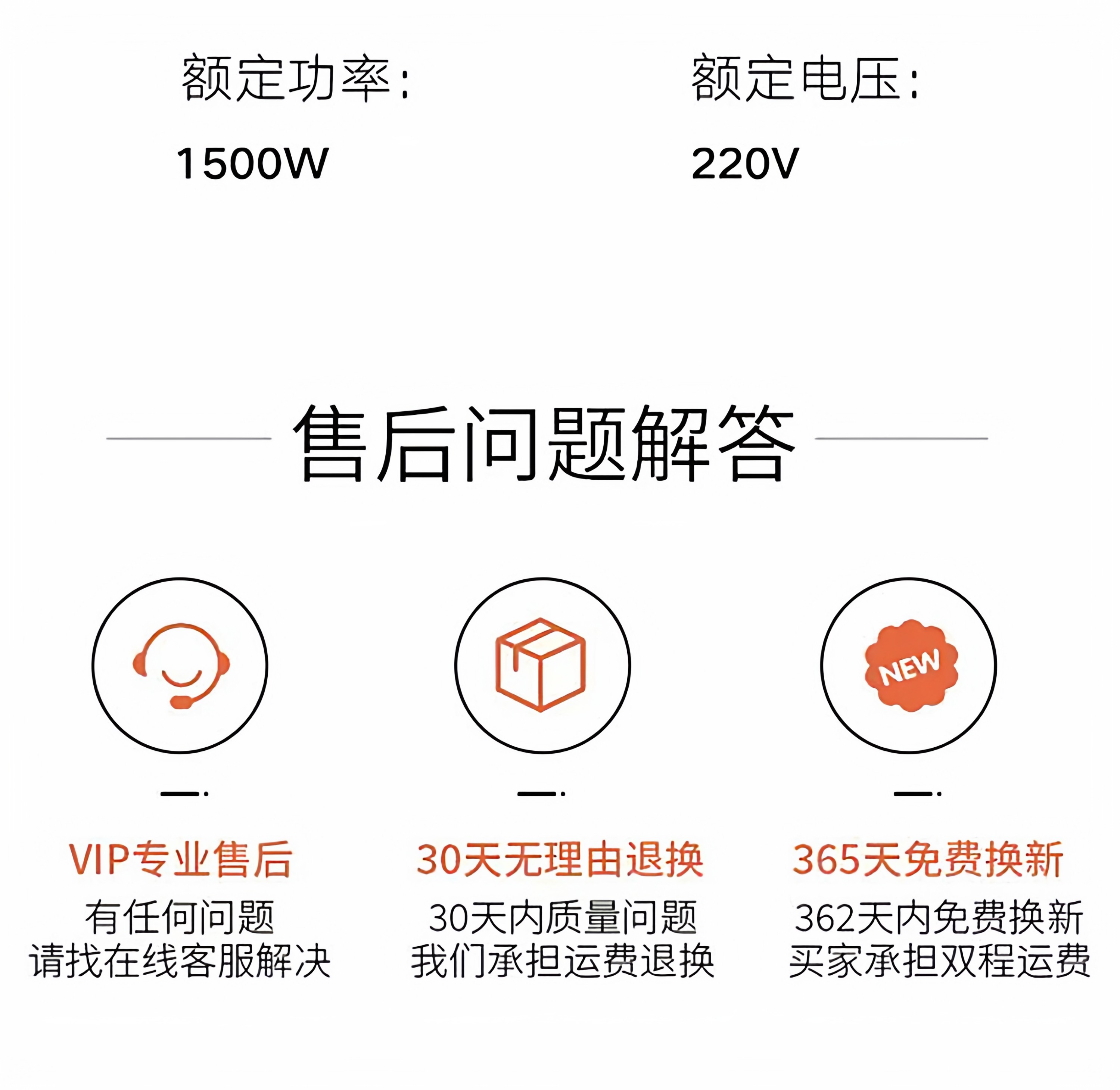 额定功率:
1500W

额定电压:
220V

售后问题解答

NEW

VIP专业售后
有任何问题
请找在线客服解决

30天无理由退换
30天内质量问题
我们承担运费退换

365天免费换新
362天内免费换新
买家承担双程运费