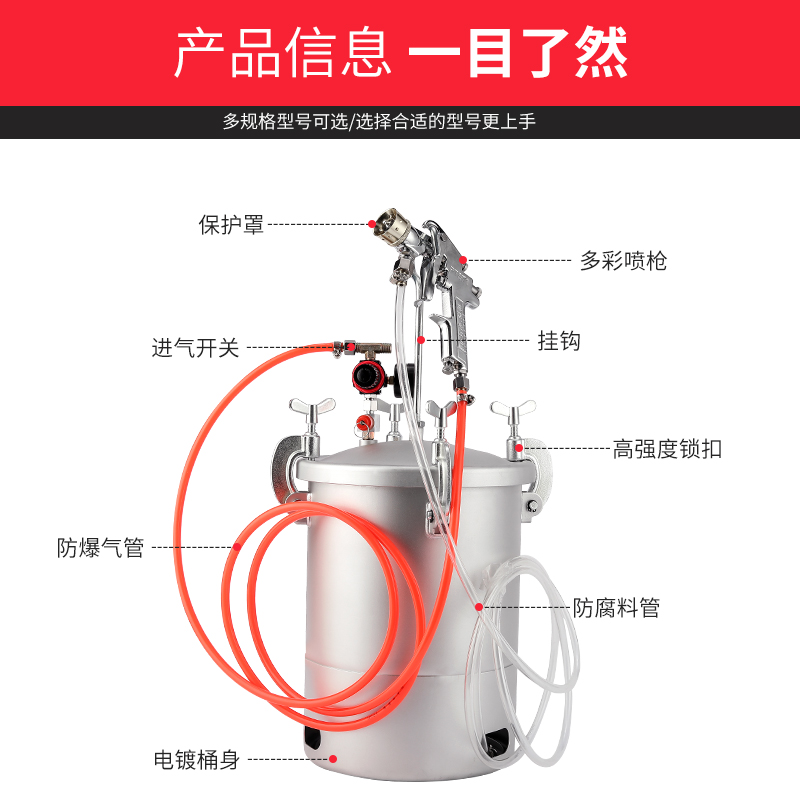 产品信息 一目了然

多规格型号可选/选择合适的型号更上手

保护罩

多彩喷枪

进气开关

挂钩

高强度锁扣

防爆气管

防腐料管

电镀桶身