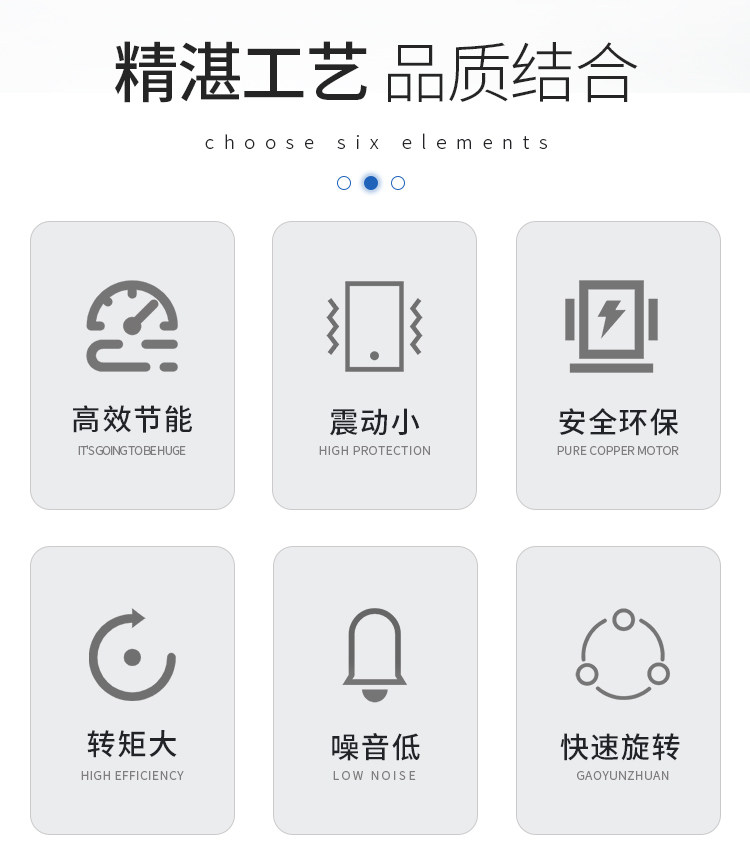 精湛工艺 品质结合

choose six elements

高效节能
IT'SGOINGTOBEHUGE

震动小
HIGH PROTECTION

安全环保
PURE COPPER MOTOR

转矩大
HIGH EFFICIENCY

噪音低
LOW NOISE

快速旋转
GAOYUNZHUAN