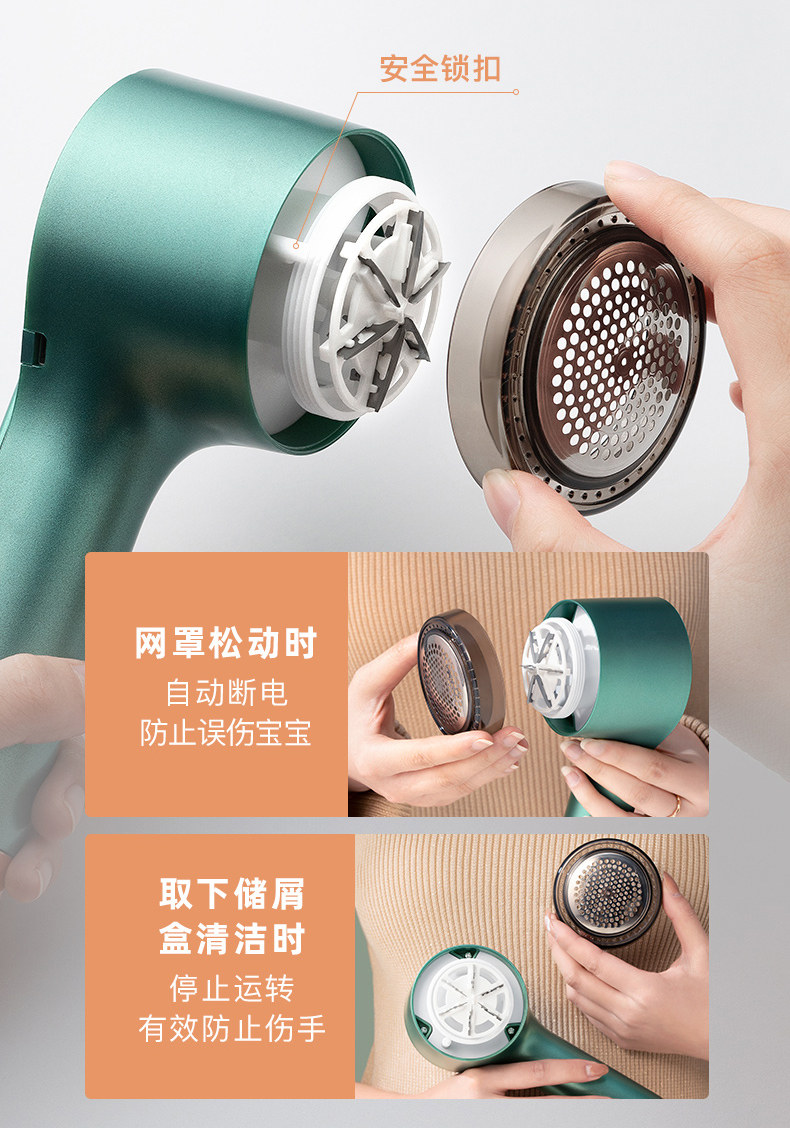 安全锁扣

网罩松动时

自动断电
防止误伤宝宝

取下储屑盒清洁时

停止运转
有效防止伤手