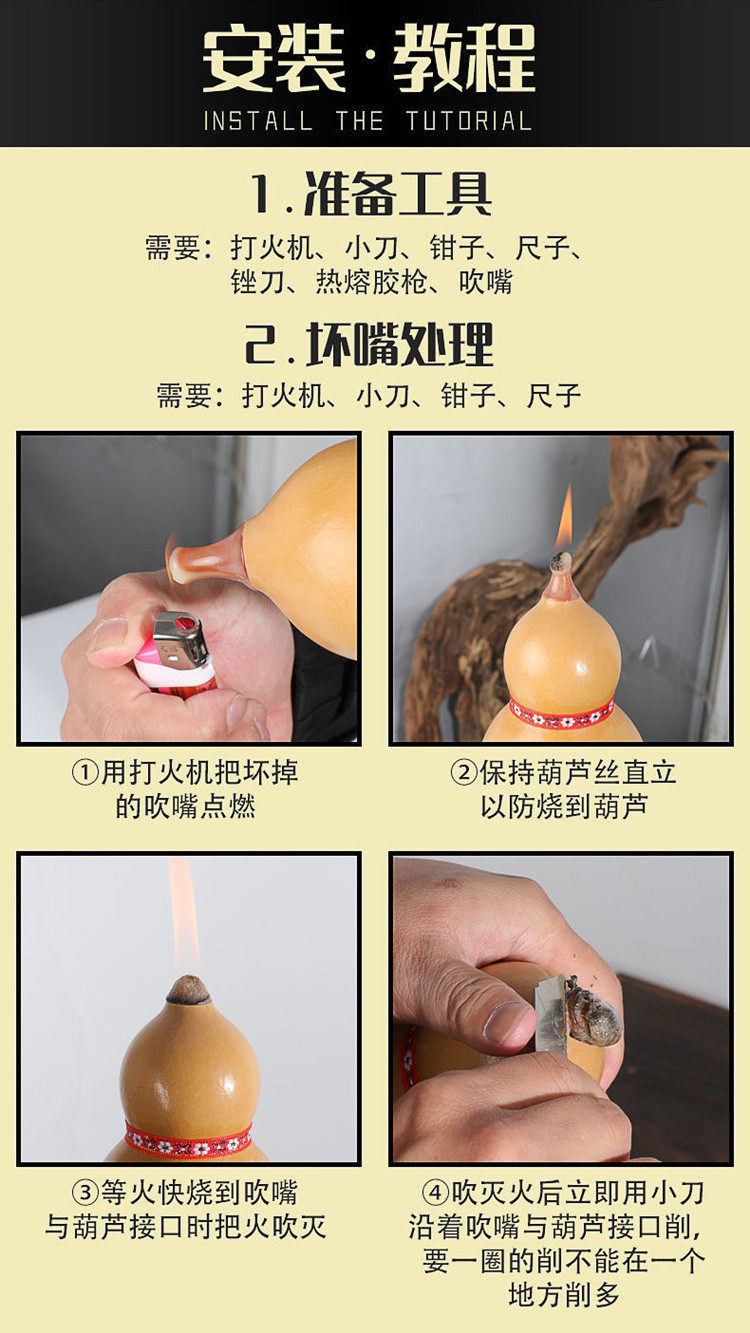 安装·教程
INSTALL THE TUTORIAL

1.准备工具
需要：打火机、小刀、钳子、尺子、锉刀、热熔胶枪、吹嘴

2.坏嘴处理
需要：打火机、小刀、钳子、尺子

①用打火机把坏掉的吹嘴点燃

②保持葫芦丝直立以防烧到葫芦

③等火快烧到吹嘴与葫芦接口时把火吹灭

④吹灭火后立即用小刀沿着吹嘴与葫芦接口削，要一圈的削不能在一个地方削多