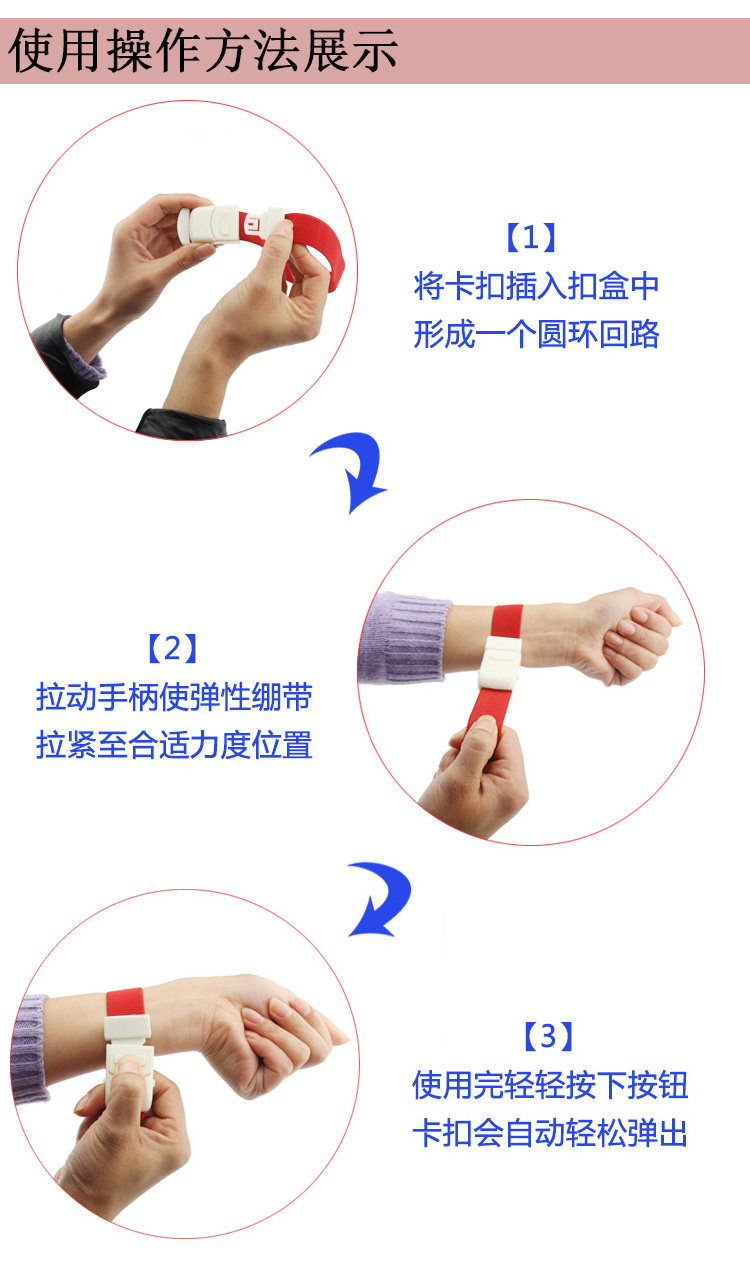 使用操作方法展示

【1】
将卡扣插入扣盒中
形成一个圆环回路

【2】
拉动手柄使弹性绷带
拉紧至合适力度位置

【3】
使用完轻轻按下按钮
卡扣会自动轻松弹出