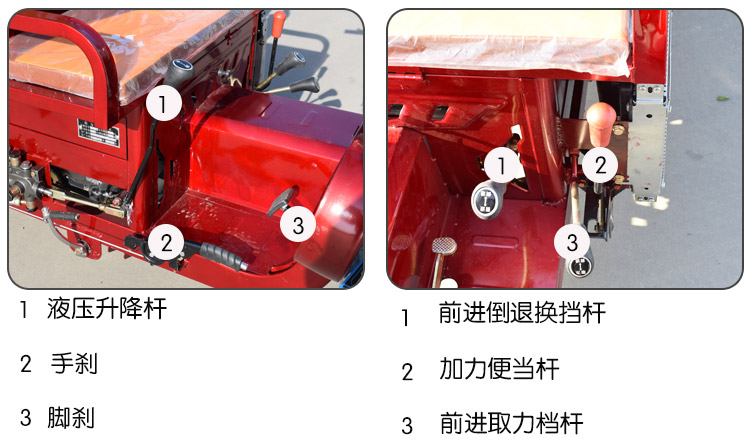 1
2
3

1 液压升降杆

2 手刹

3 脚刹

1
2
3

1 前进倒退换挡杆

2 加力便当杆

3 前进取力档杆