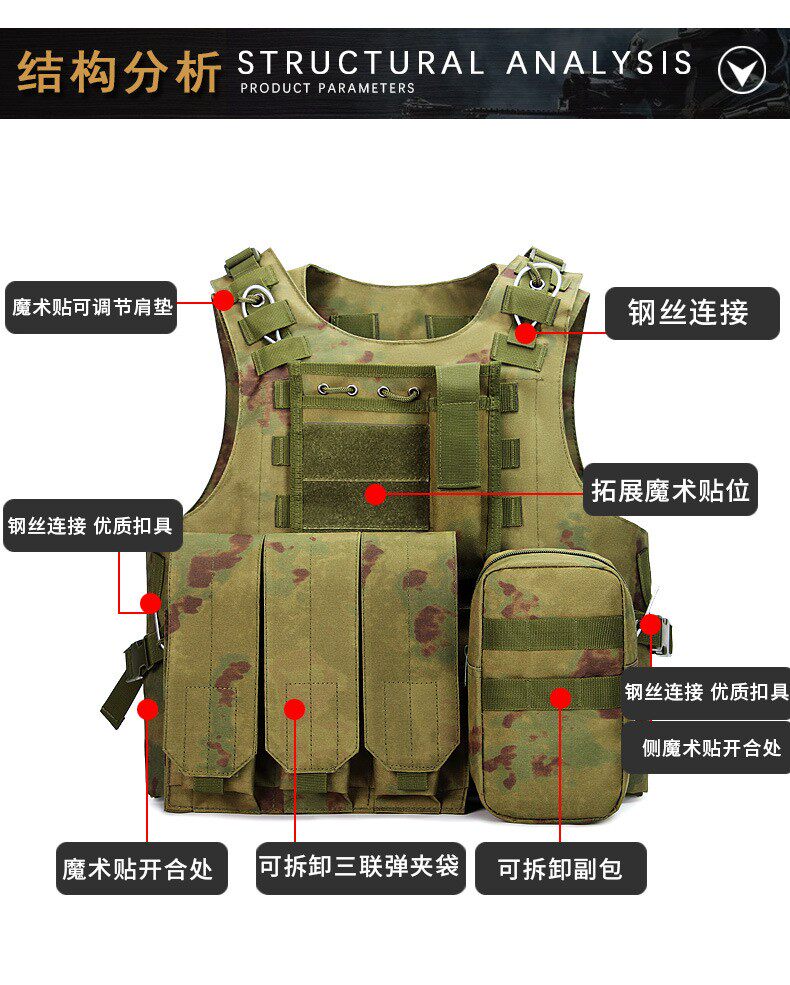 结构分析 STRUCTURAL ANALYSIS
PRODUCT PARAMETERS

魔术贴可调节肩垫

钢丝连接

拓展魔术贴位

钢丝连接 优质扣具

钢丝连接 优质扣具

侧魔术贴开合处

魔术贴开合处

可拆卸三联弹夹袋

可拆卸副包