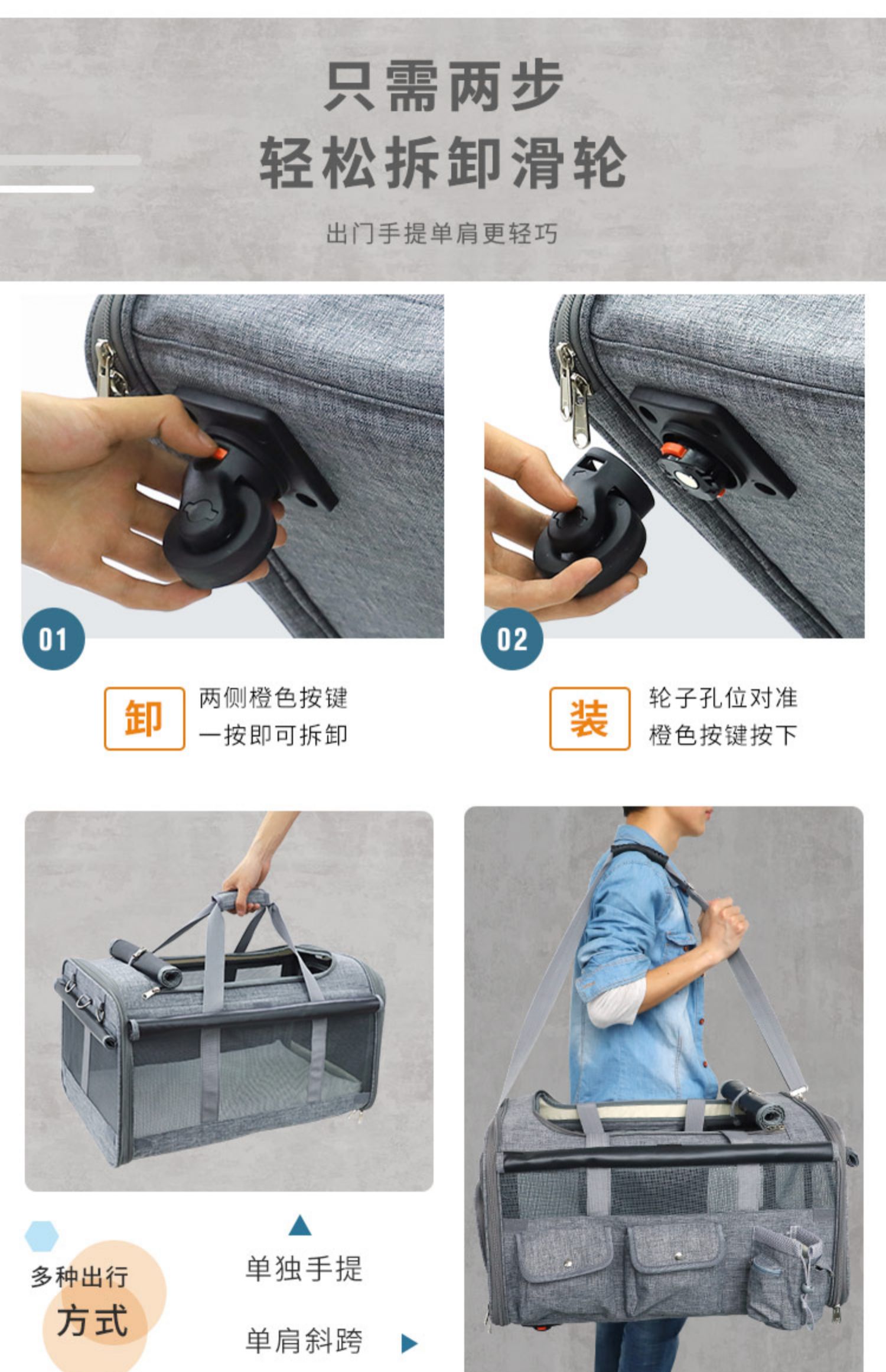 只需两步
轻松拆卸滑轮

出门手提单肩更轻巧

01

卸 两侧橙色按键
一按即可拆卸

02

装 轮子孔位对准
橙色按键按下

多种出行
方式

单独手提

单肩斜跨