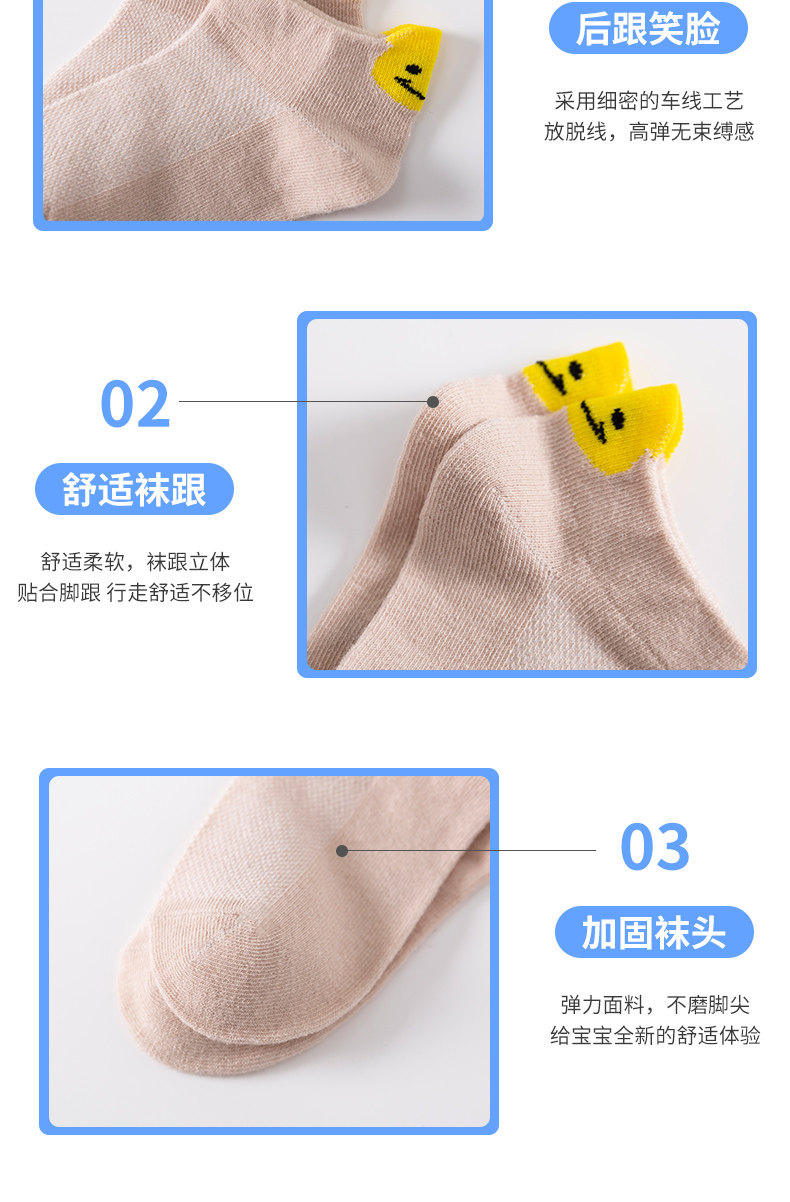 后跟笑脸

采用细密的车线工艺
放脱线，高弹无束缚感

02

舒适袜跟

舒适柔软，袜跟立体
贴合脚跟 行走舒适不移位

03

加固袜头

弹力面料，不磨脚尖
给宝宝全新的舒适体验