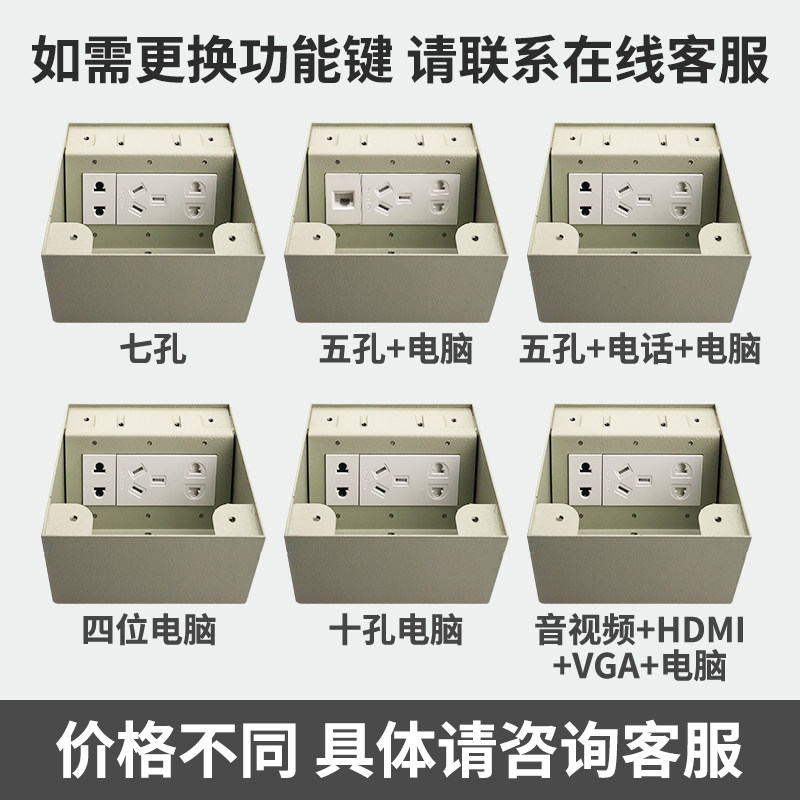 如需更换功能键 请联系在线客服

七孔

五孔+电脑

五孔+电话+电脑

四位电脑

十孔电脑

音视频+HDMI +VGA+电脑

价格不同 具体请咨询客服