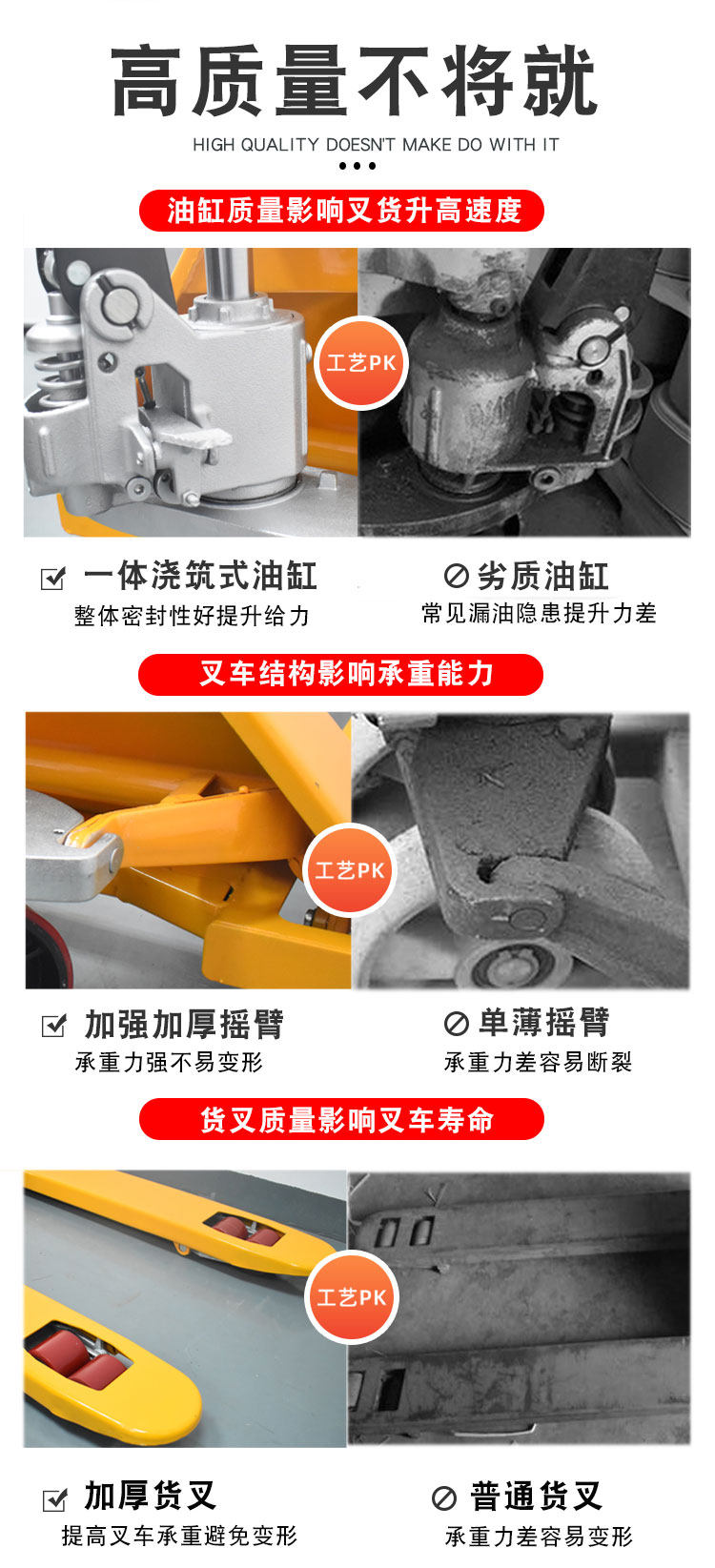 高质量不将就

HIGH QUALITY DOESN'T MAKE DO WITH IT

油缸质量影响叉货升高速度

工艺PK

一体浇筑式油缸
整体密封性好提升给力

劣质油缸
常见漏油隐患提升力差

叉车结构影响承重能力

工艺PK

加强加厚摇臂
承重力强不易变形

单薄摇臂
承重力差容易断裂

货叉质量影响叉车寿命

工艺PK

加厚货叉
提高叉车承重避免变形

普通货叉
承重力差容易变形