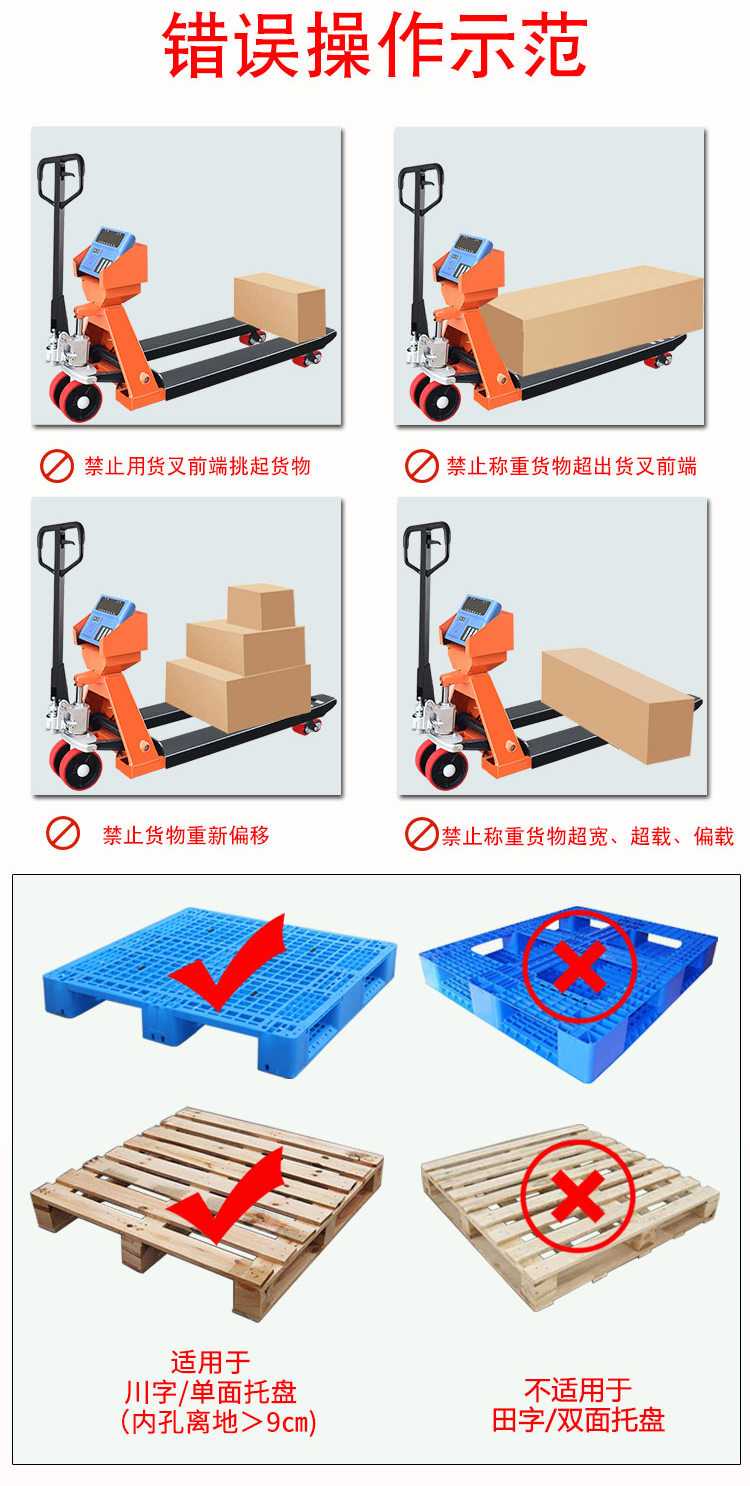 错误操作示范

禁止用货叉前端挑起货物

禁止称重货物超出货叉前端

禁止货物重新偏移

禁止称重货物超宽、超载、偏载

适用于
川字/单面托盘
(内孔离地＞9cm)

不适用于
田字/双面托盘