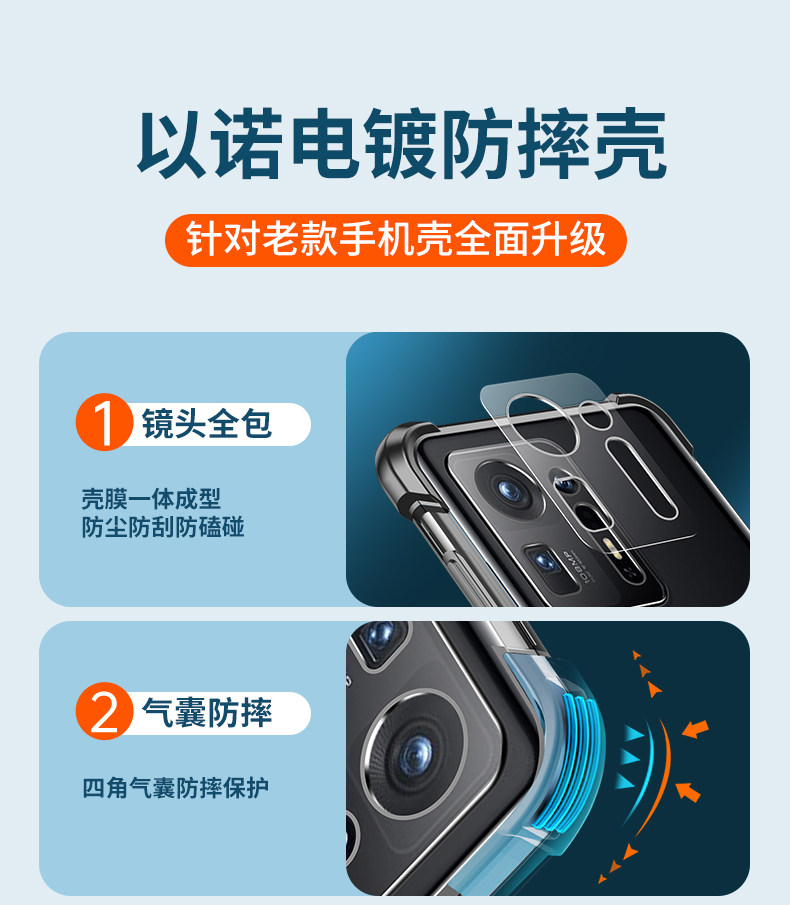 以诺电镀防摔壳

针对老款手机壳全面升级

1 镜头全包

壳膜一体成型
防尘防刮防磕碰

108MP

2 气囊防摔

四角气囊防摔保护