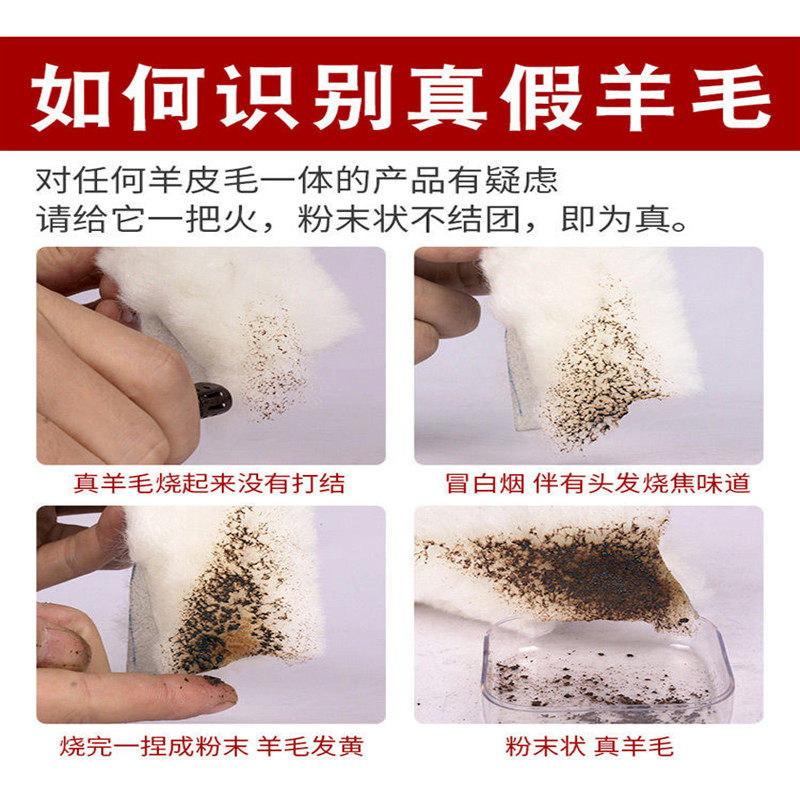 如何识别真假羊毛

对任何羊皮毛一体的产品有疑虑
请给它一把火，粉末状不结团，即为真。

真羊毛烧起来没有打结

冒白烟 伴有头发烧焦味道

烧完一捏成粉末 羊毛发黄

粉末状 真羊毛