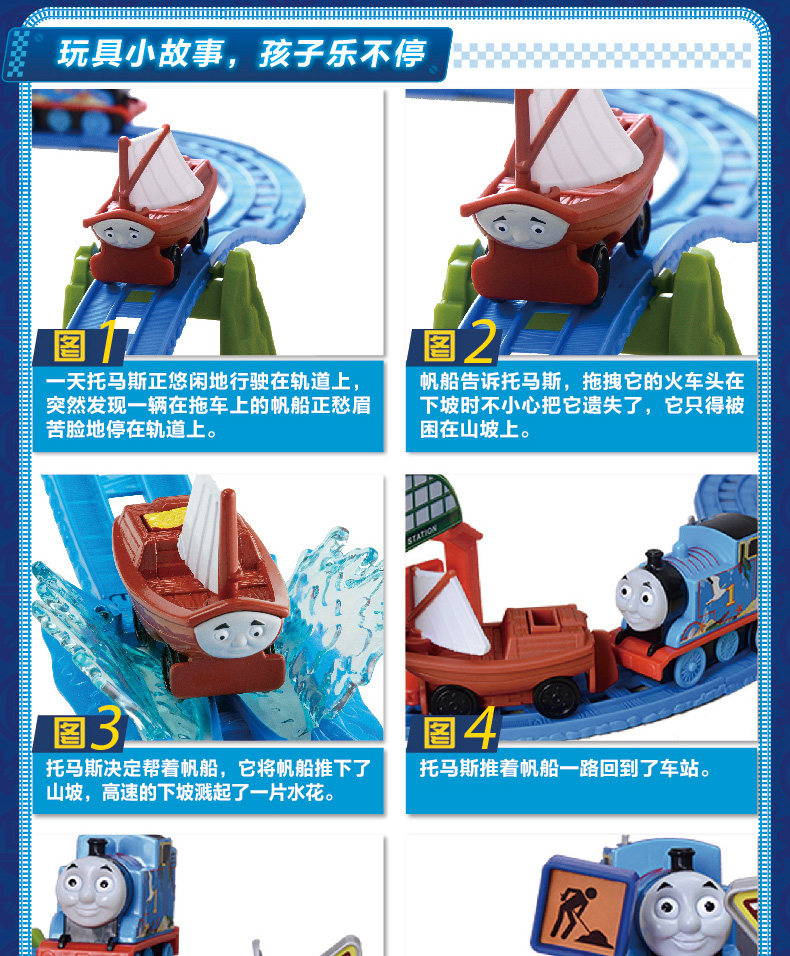 玩具小故事，孩子乐不停

图1
一天托马斯正悠闲地行驶在轨道上，突然发现一辆在拖车上的帆船正愁眉苦脸地停在轨道上。

图2
帆船告诉托马斯，拖拽它的火车头在下坡时不小心把它遗失了，它只得被困在山坡上。

图3
托马斯决定帮着帆船，它将帆船推下了山坡，高速的下坡溅起了一片水花。

STATION

1

图4
托马斯推着帆船一路回到了车站。