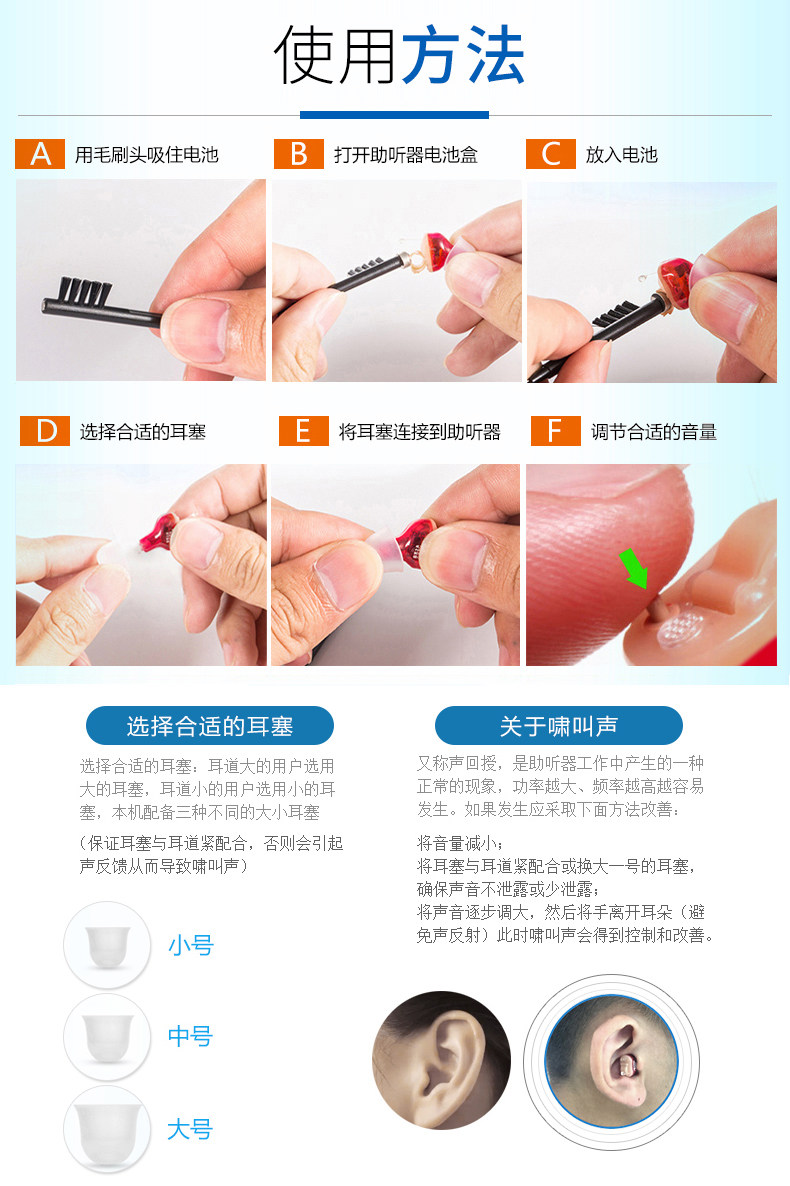 使用方法

A 用毛刷头吸住电池

B 打开助听器电池盒

C 放入电池

D 选择合适的耳塞

E 将耳塞连接到助听器

F 调节合适的音量

选择合适的耳塞

选择合适的耳塞：耳道大的用户选用大的耳塞，耳道小的用户选用小的耳塞，本机配备三种不同的大小耳塞

（保证耳塞与耳道紧配合，否则会引起声反馈从而导致啸叫声）

小号

中号

大号

关于啸叫声

又称声回授，是助听器工作中产生的一种正常的现象，功率越大、频率越高越容易发生。如果发生应采取下面方法改善：

将音量减小；
将耳塞与耳道紧配合或换大一号的耳塞，确保声音不泄露或少泄露；
将声音逐步调大，然后将手离开耳朵（避免声反射）此时啸叫声会得到控制和改善。