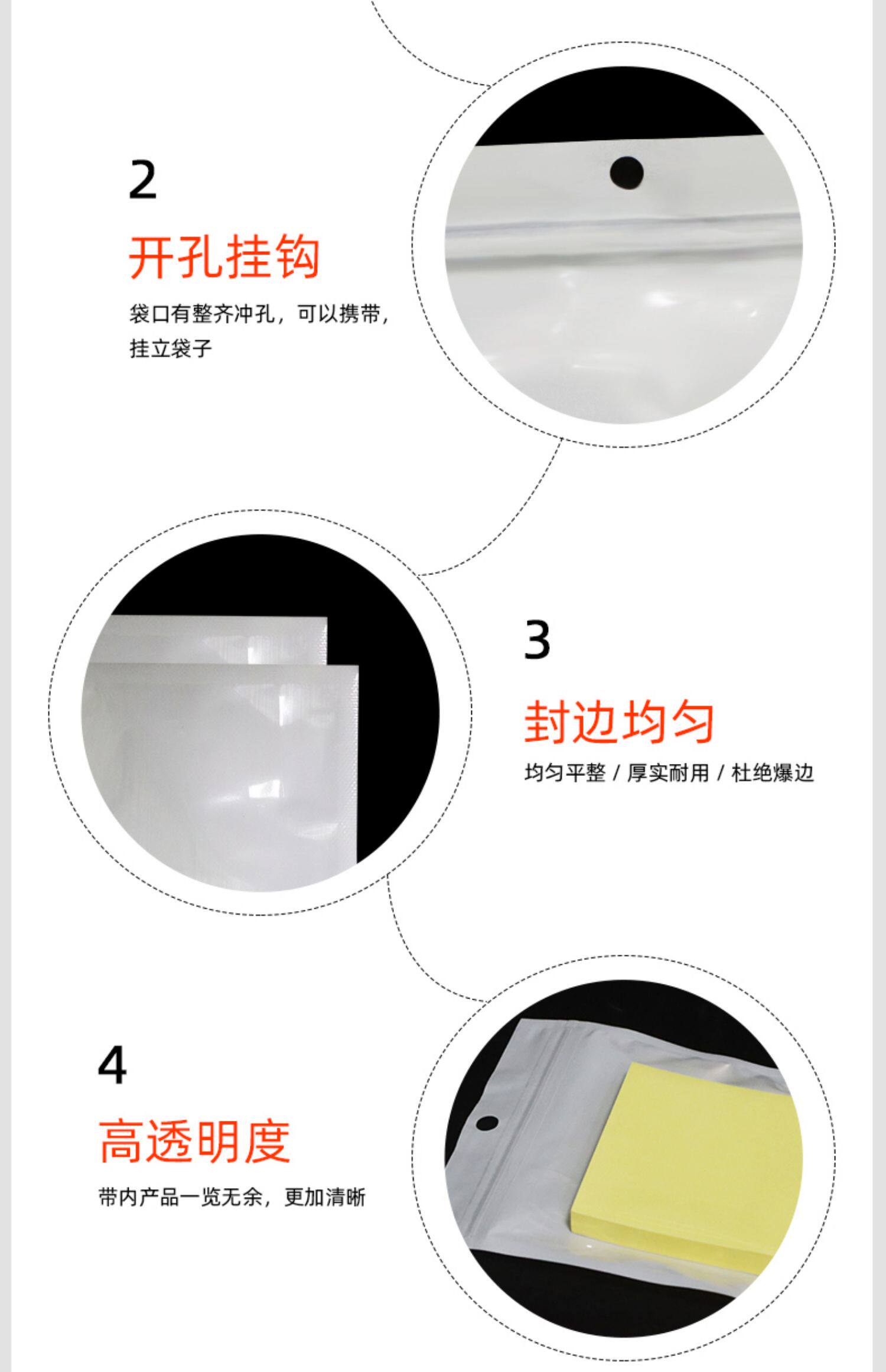 2

开孔挂钩

袋口有整齐冲孔，可以携带，挂立袋子

3

封边均匀

均匀平整 / 厚实耐用 / 杜绝爆边

4

高透明度

带内产品一览无余，更加清晰