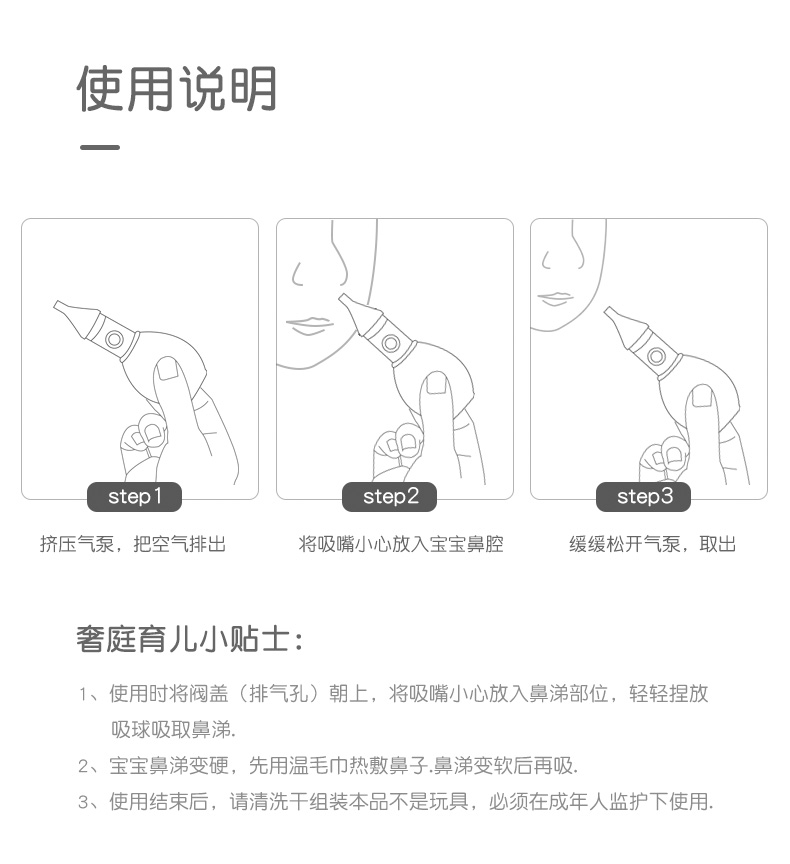 使用说明

step1
挤压气泵，把空气排出

step2
将吸嘴小心放入宝宝鼻腔

step3
缓缓松开气泵，取出

奢庭育儿小贴士：

1、使用时将阀盖（排气孔）朝上，将吸嘴小心放入鼻涕部位，轻轻捏放吸球吸取鼻涕.

2、宝宝鼻涕变硬，先用温毛巾热敷鼻子.鼻涕变软后再吸.

3、使用结束后，请清洗干组装本品不是玩具，必须在成年人监护下使用.