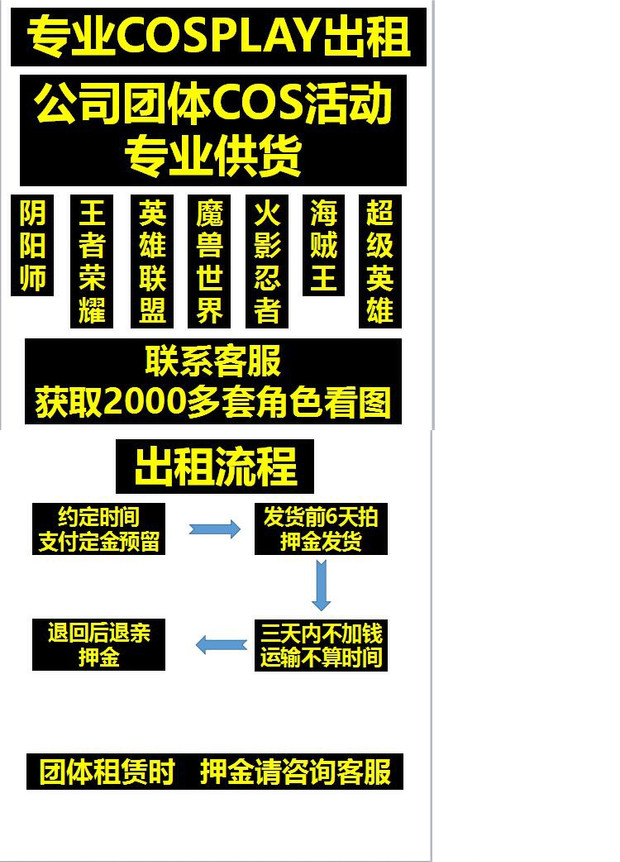 专业COSPLAY出租

公司团体COS活动
专业供货

阴阳师

王者荣耀

英雄联盟

魔兽世界

火影忍者

海贼王

超级英雄

联系客服
获取2000多套角色看图

出租流程

约定时间
支付定金预留

发货前6天拍
押金发货

三天内不加钱
运输不算时间

退回后退亲
押金

团体租赁时 押金请咨询客服