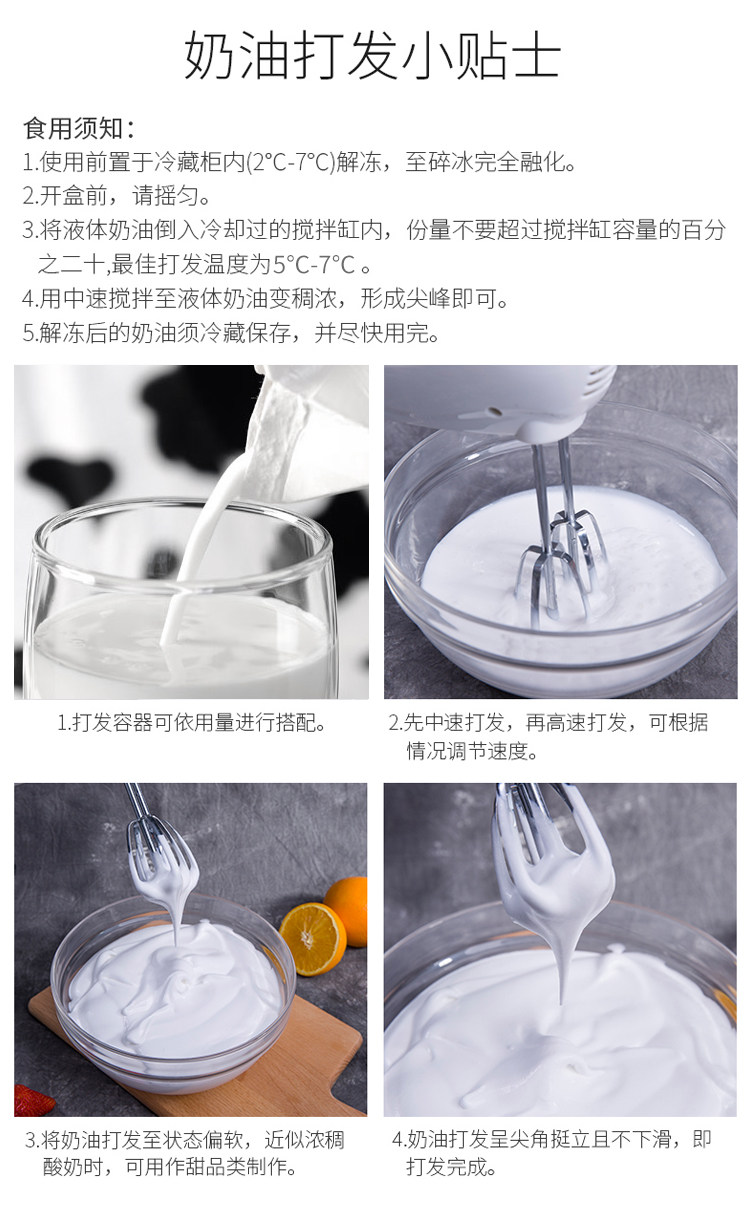 奶油打发小贴士

食用须知：
1.使用前置于冷藏柜内(2°C-7°C)解冻，至碎冰完全融化。
2.开盒前，请摇匀。
3.将液体奶油倒入冷却过的搅拌缸内，份量不要超过搅拌缸容量的百分之二十,最佳打发温度为5°C-7°C 。
4.用中速搅拌至液体奶油变稠浓，形成尖峰即可。
5.解冻后的奶油须冷藏保存，并尽快用完。

1.打发容器可依用量进行搭配。

2.先中速打发，再高速打发，可根据情况调节速度。

3.将奶油打发至状态偏软，近似浓稠酸奶时，可用作甜品类制作。

4.奶油打发呈尖角挺立且不下滑，即打发完成。