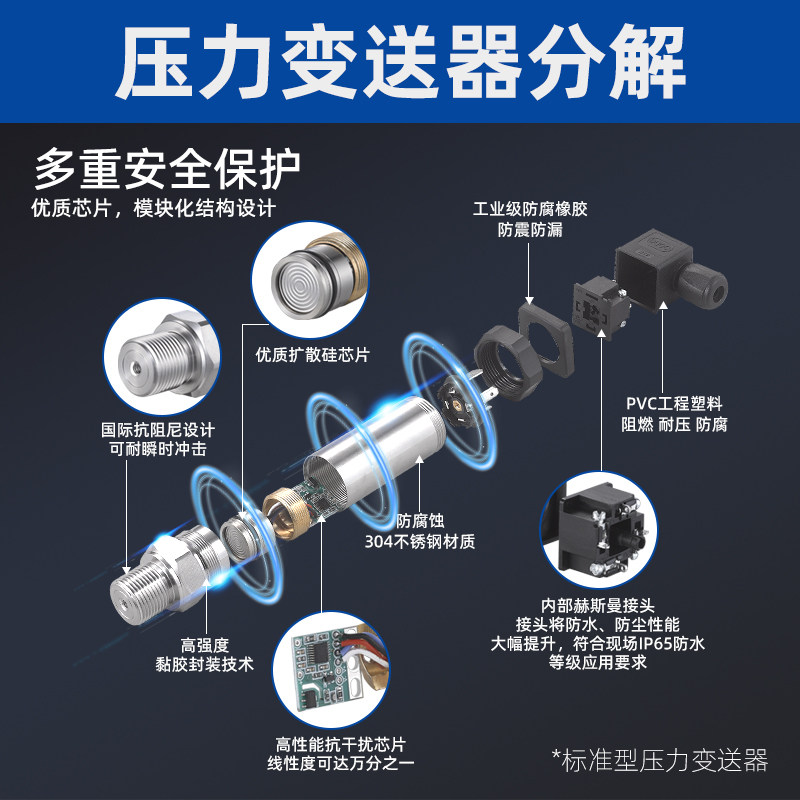 压力变送器分解

多重安全保护
优质芯片，模块化结构设计

工业级防腐橡胶
防震防漏

优质扩散硅芯片

国际抗阻尼设计
可耐瞬时冲击

PVC工程塑料
阻燃 耐压 防腐

防腐蚀
304不锈钢材质

高强度
黏胶封装技术

内部赫斯曼接头
接头将防水、防尘性能
大幅提升，符合现场IP65防水
等级应用要求

高性能抗干扰芯片
线性度可达万分之一

*标准型压力变送器