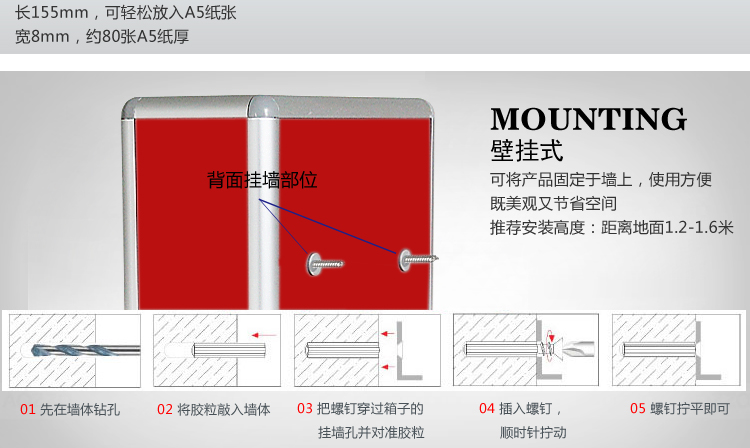 长155mm，可轻松放入A5纸张
宽8mm，约80张A5纸厚

背面挂墙部位

MOUNTING
壁挂式
可将产品固定于墙上，使用方便
既美观又节省空间
推荐安装高度：距离地面1.2-1.6米

01 先在墙体钻孔

02 将胶粒敲入墙体

03 把螺钉穿过箱子的挂墙孔并对准胶粒

04 插入螺钉，顺时针拧动

05 螺钉拧平即可