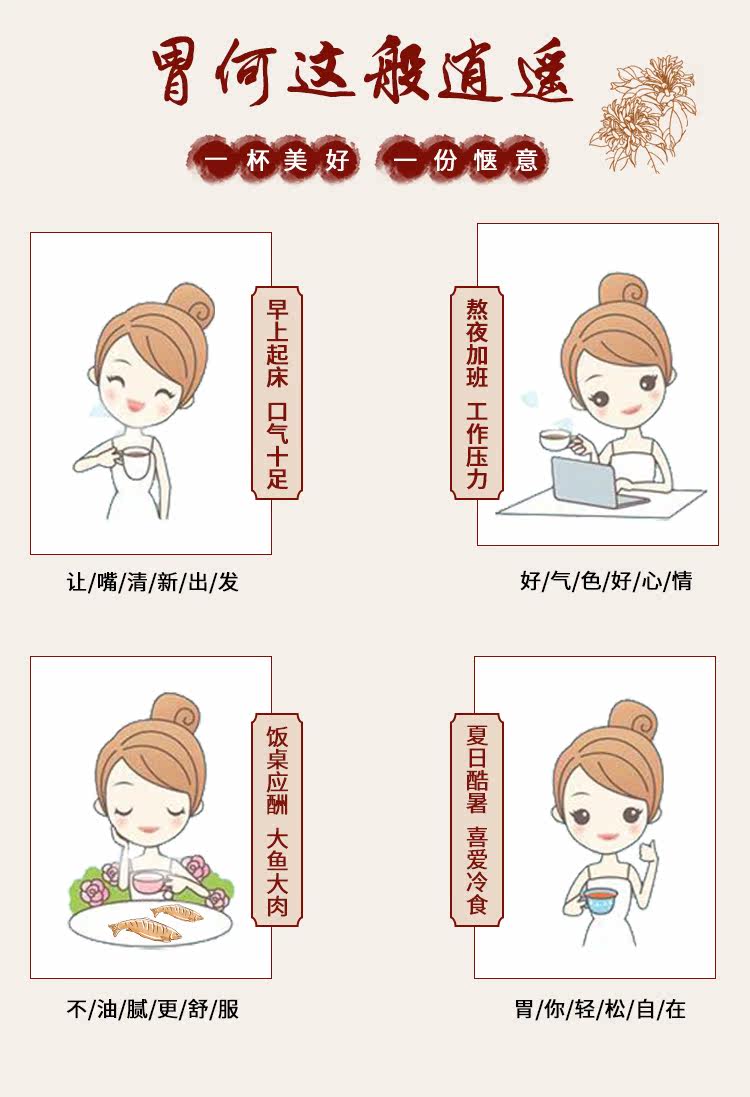 胃何这般逍遥

一杯美好 一份惬意

早上起床 口气十足

让/嘴/清/新/出/发

熬夜加班 工作压力

好/气/色/好/心/情

饭桌应酬 大鱼大肉

不/油/腻/更/舒/服

夏日酷暑 喜爱冷食

胃/你/轻/松/自/在