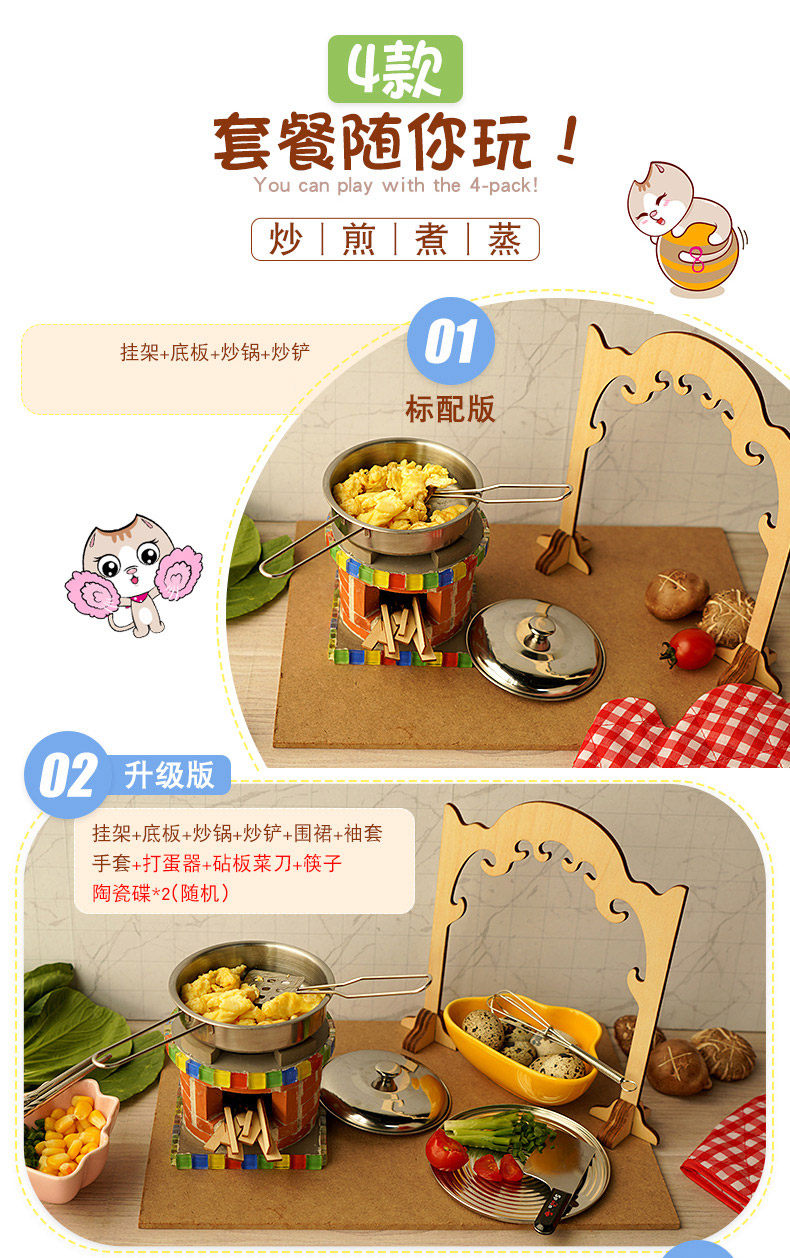 4款

套餐随你玩！

You can play with the 4-pack!

炒 | 煎 | 煮 | 蒸

挂架+底板+炒锅+炒铲

01

标配版

02 升级版

挂架+底板+炒锅+炒铲+围裙+袖套
手套+打蛋器+砧板菜刀+筷子
陶瓷碟*2(随机)