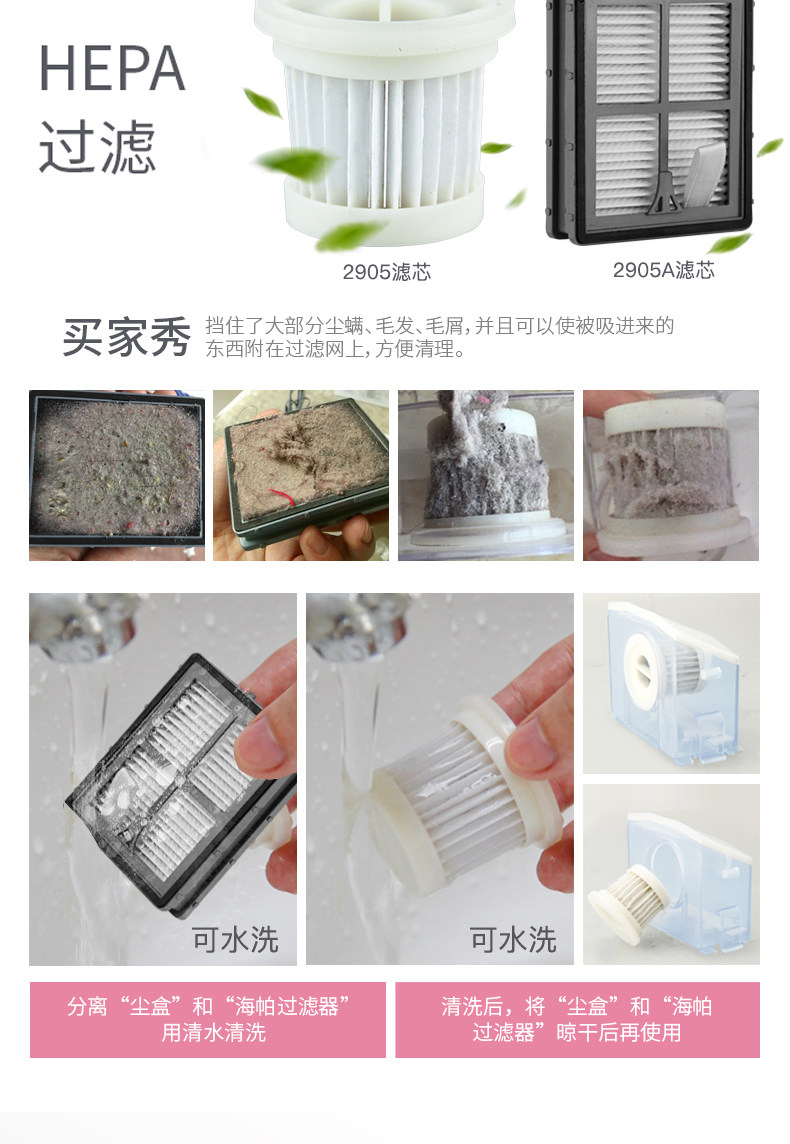 HEPA
过滤

2905滤芯

2905A滤芯

买家秀 挡住了大部分尘螨、毛发、毛屑，并且可以使被吸进来的东西附在过滤网上，方便清理。

可水洗

可水洗

分离“尘盒”和“海帕过滤器”用清水清洗

清洗后，将“尘盒”和“海帕过滤器”晾干后再使用