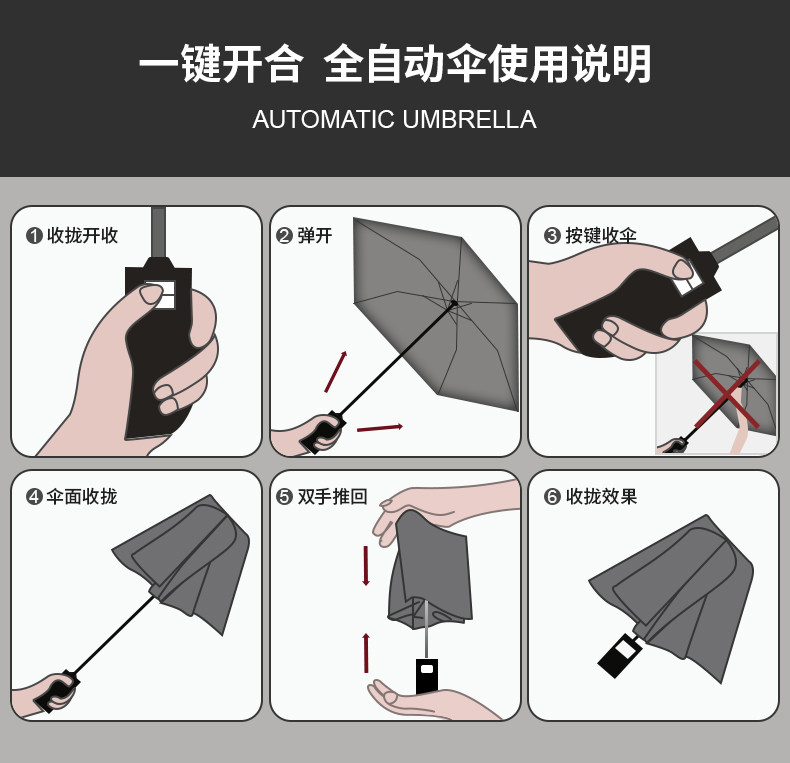 一键开合 全自动伞使用说明

AUTOMATIC UMBRELLA

❶ 收拢开收

❷ 弹开

❸ 按键收伞

❹ 伞面收拢

❺ 双手推回

❻ 收拢效果