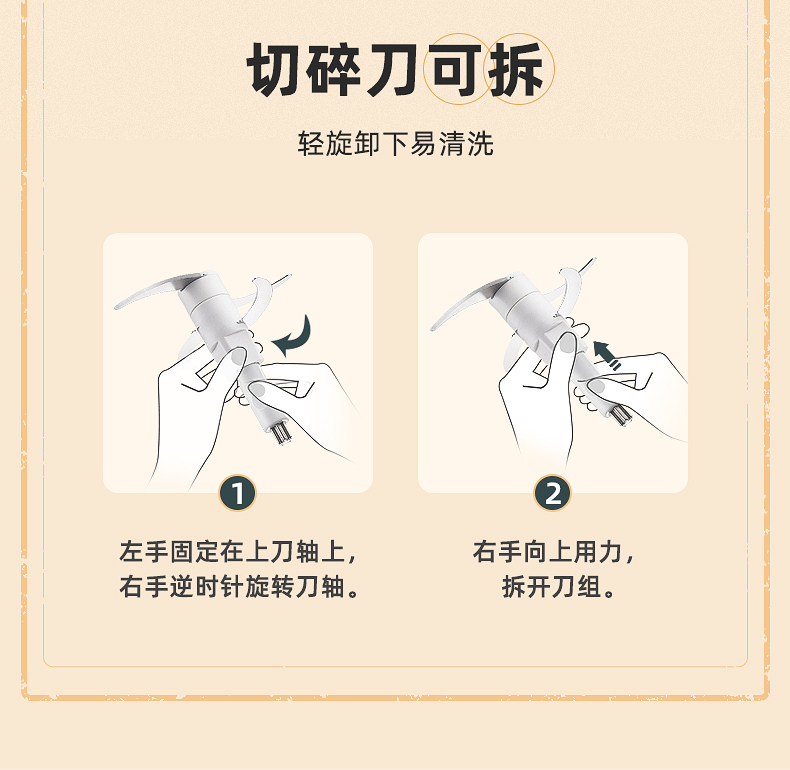 切碎刀可拆

轻旋卸下易清洗

1

左手固定在上刀轴上，
右手逆时针旋转刀轴。

2

右手向上用力，
拆开刀组。