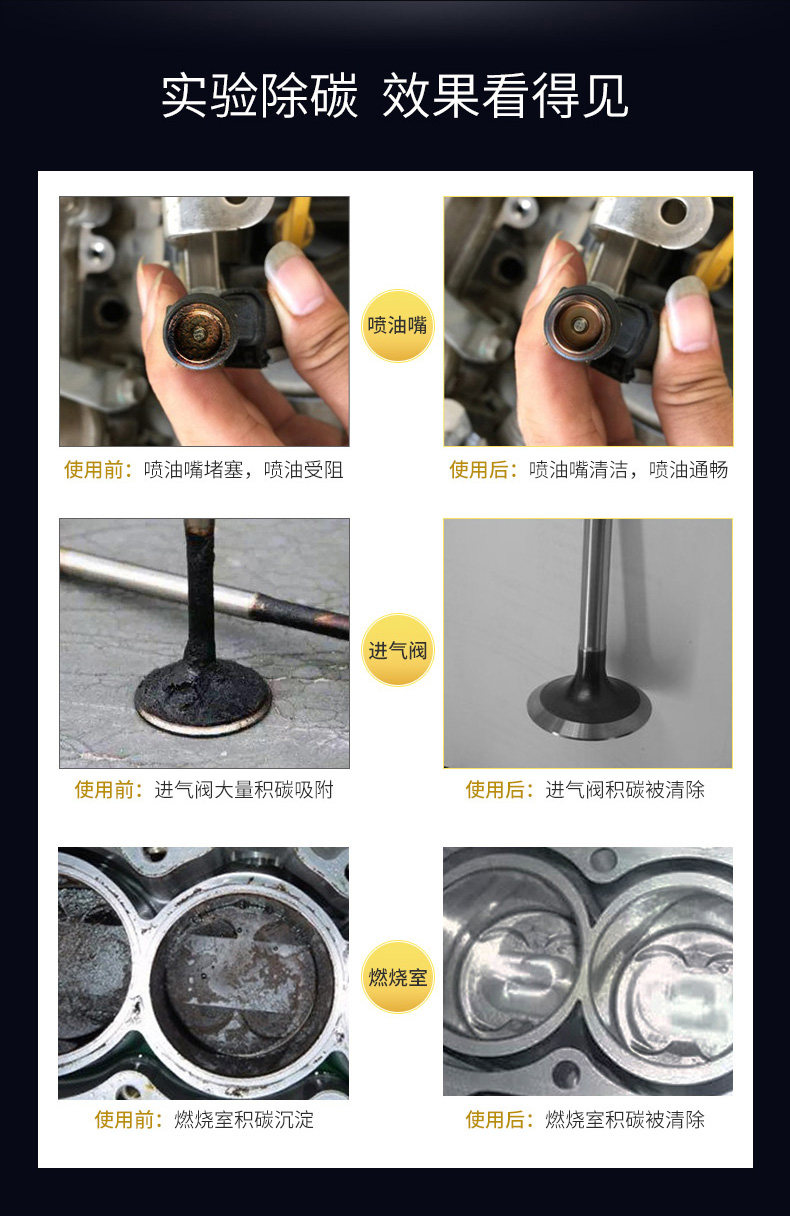 实验除碳 效果看得见

喷油嘴

使用前：喷油嘴堵塞，喷油受阻

使用后：喷油嘴清洁，喷油通畅

进气阀

使用前：进气阀大量积碳吸附

使用后：进气阀积碳被清除

燃烧室

使用前：燃烧室积碳沉淀

使用后：燃烧室积碳被清除