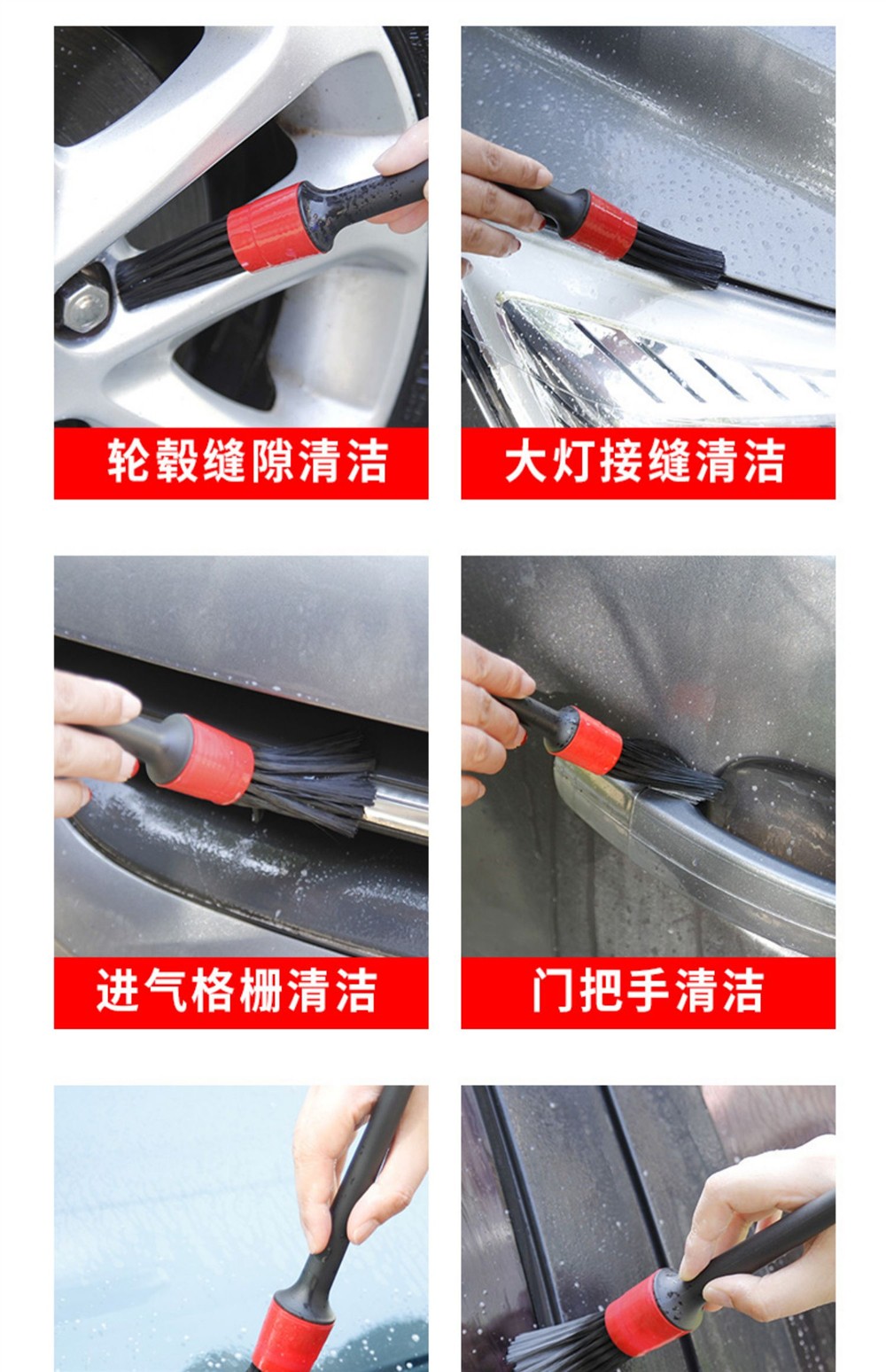 轮毂缝隙清洁

大灯接缝清洁

进气格栅清洁

门把手清洁