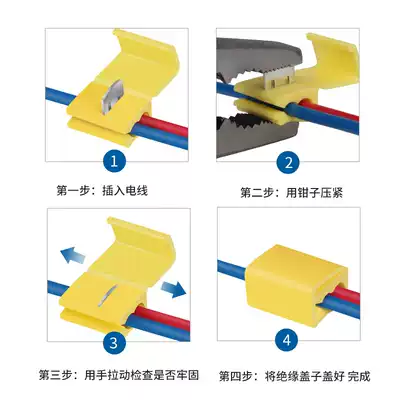 1

第一步：插入电线

2

第二步：用钳子压紧

3

第三步：用手拉动检查是否牢固

4

第四步：将绝缘盖子盖好 完成