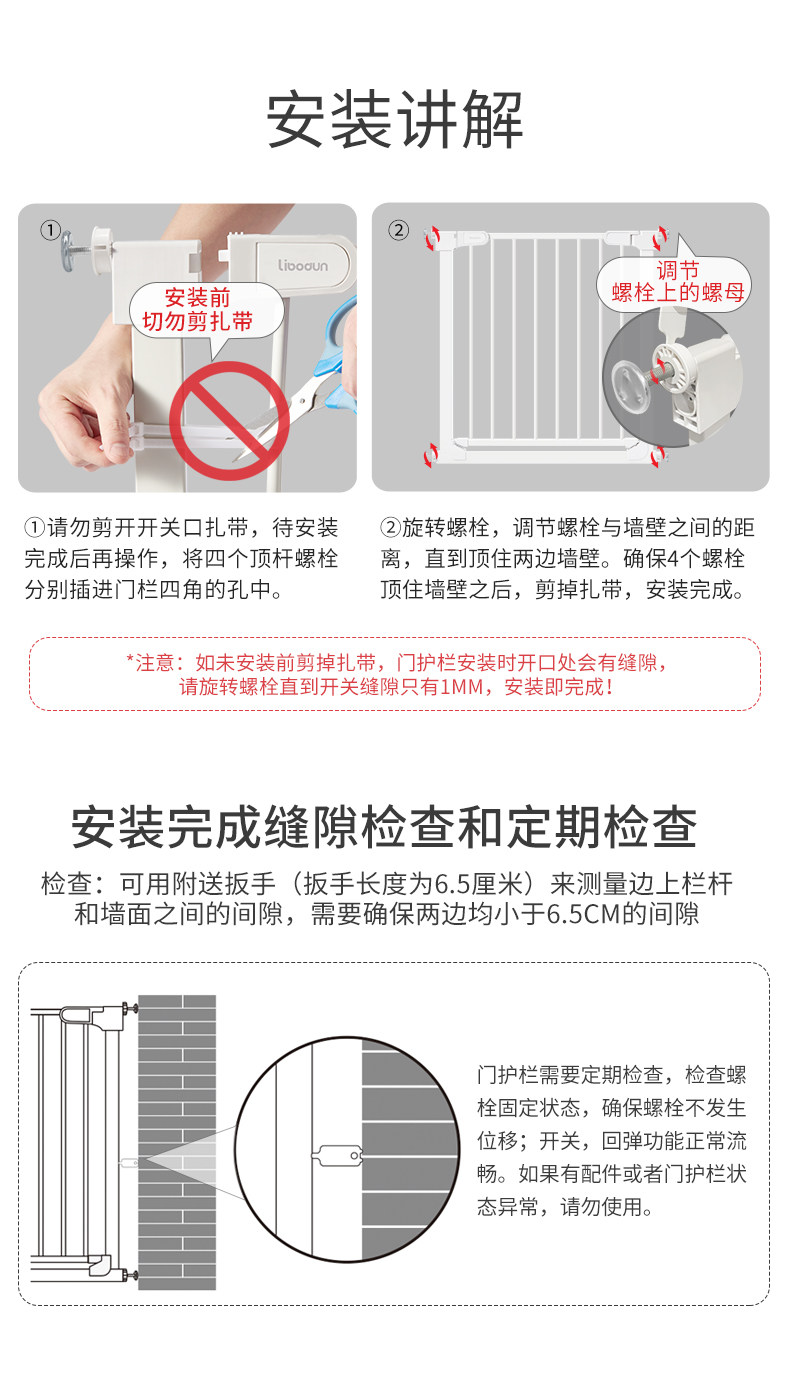 安装讲解

①

libodun

安装前
切勿剪扎带

②

调节
螺栓上的螺母

①请勿剪开开关口扎带，待安装完成后再操作，将四个顶杆螺栓分别插进门栏四角的孔中。

②旋转螺栓，调节螺栓与墙壁之间的距离，直到顶住两边墙壁。确保4个螺栓顶住墙壁之后，剪掉扎带，安装完成。

*注意：如未安装前剪掉扎带，门护栏安装时开口处会有缝隙，请旋转螺栓直到开关缝隙只有1MM，安装即完成！

安装完成缝隙检查和定期检查

检查：可用附送扳手（扳手长度为6.5厘米）来测量边上栏杆和墙面之间的间隙，需要确保两边均小于6.5CM的间隙

门护栏需要定期检查，检查螺栓固定状态，确保螺栓不发生位移；开关，回弹功能正常流畅。如果有配件或者门护栏状态异常，请勿使用。