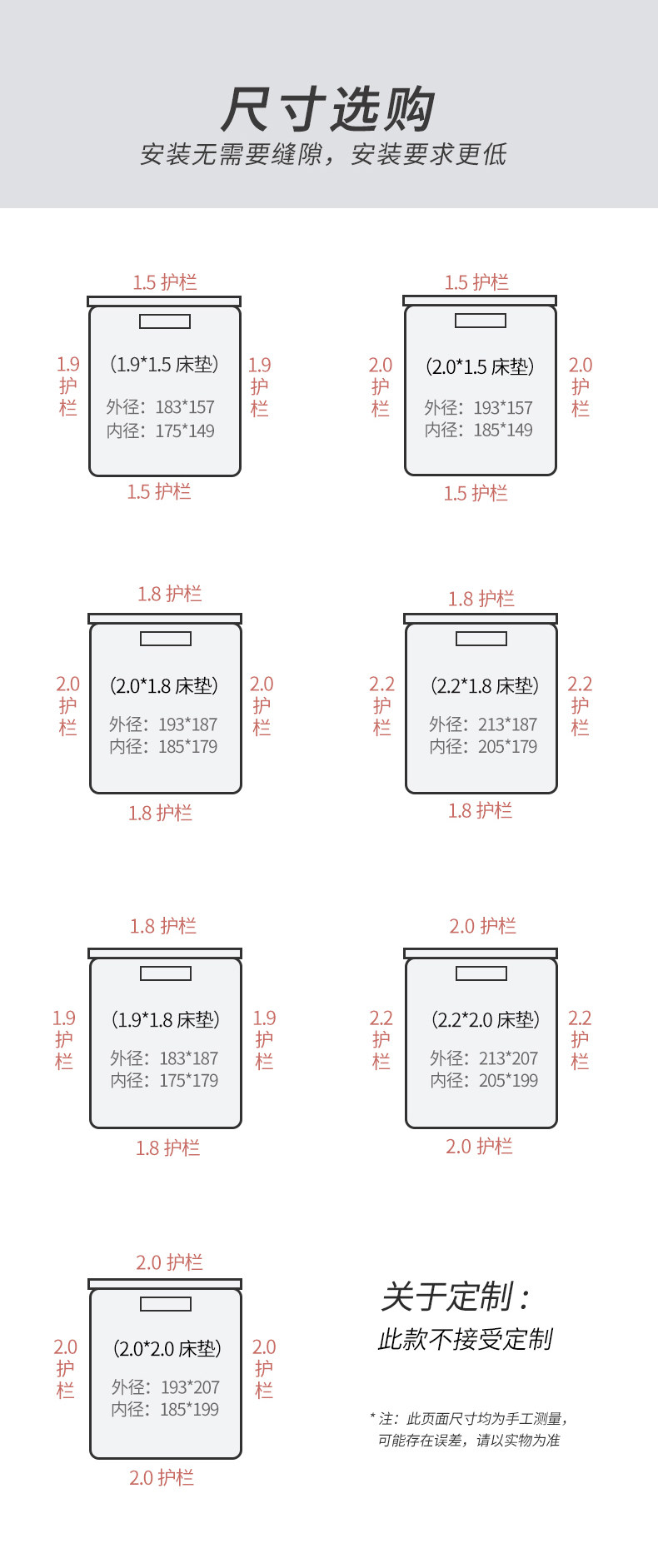 尺寸选购
安装无需要缝隙，安装要求更低

1.5 护栏
1.9 护栏
(1.9*1.5 床垫)
外径：183*157
内径：175*149
1.9 护栏
1.5 护栏

1.5 护栏
2.0 护栏
(2.0*1.5 床垫)
外径：193*157
内径：185*149
2.0 护栏
1.5 护栏

1.8 护栏
2.0 护栏
(2.0*1.8 床垫)
外径：193*187
内径：185*179
2.0 护栏
1.8 护栏

1.8 护栏
2.2 护栏
(2.2*1.8 床垫)
外径：213*187
内径：205*179
2.2 护栏
1.8 护栏

1.8 护栏
1.9 护栏
(1.9*1.8 床垫)
外径：183*187
内径：175*179
1.9 护栏
1.8 护栏

2.0 护栏
2.2 护栏
(2.2*2.0 床垫)
外径：213*207
内径：205*199
2.2 护栏
2.0 护栏

2.0 护栏
2.0 护栏
(2.0*2.0 床垫)
外径：193*207
内径：185*199
2.0 护栏
2.0 护栏

关于定制：
此款不接受定制

* 注：此页面尺寸均为手工测量，可能存在误差，请以实物为准