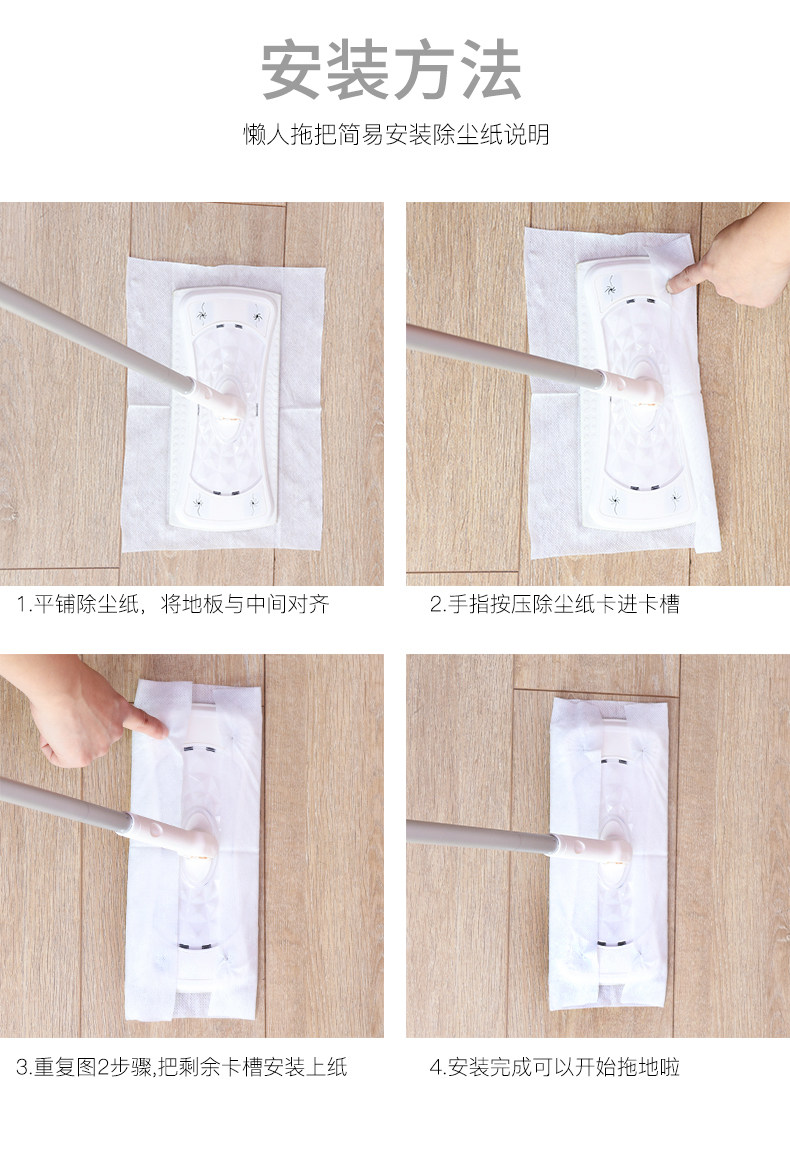 安装方法

懒人拖把简易安装除尘纸说明

1.平铺除尘纸，将地板与中间对齐

2.手指按压除尘纸卡进卡槽

3.重复图2步骤,把剩余卡槽安装上纸

4.安装完成可以开始拖地啦