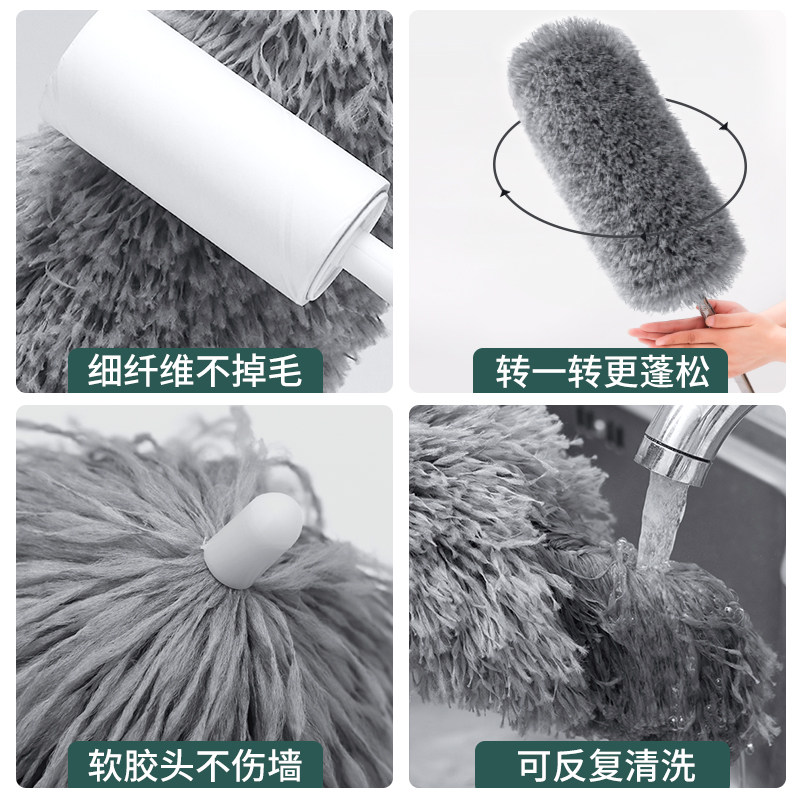 细纤维不掉毛

转一转更蓬松

软胶头不伤墙

可反复清洗