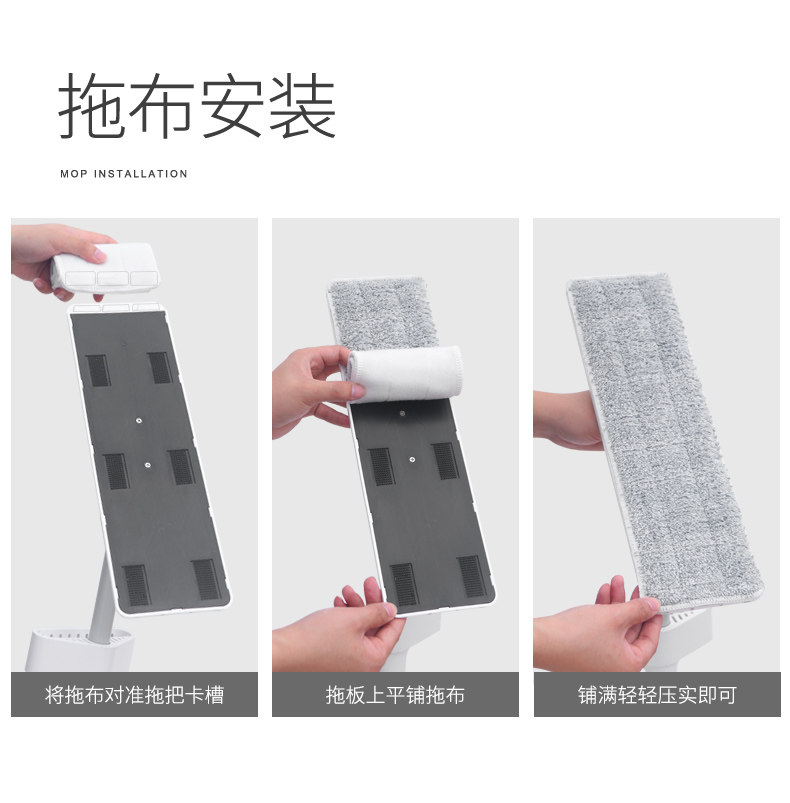 拖布安装

MOP INSTALLATION

将拖布对准拖把卡槽

拖板上平铺拖布

铺满轻轻压实即可