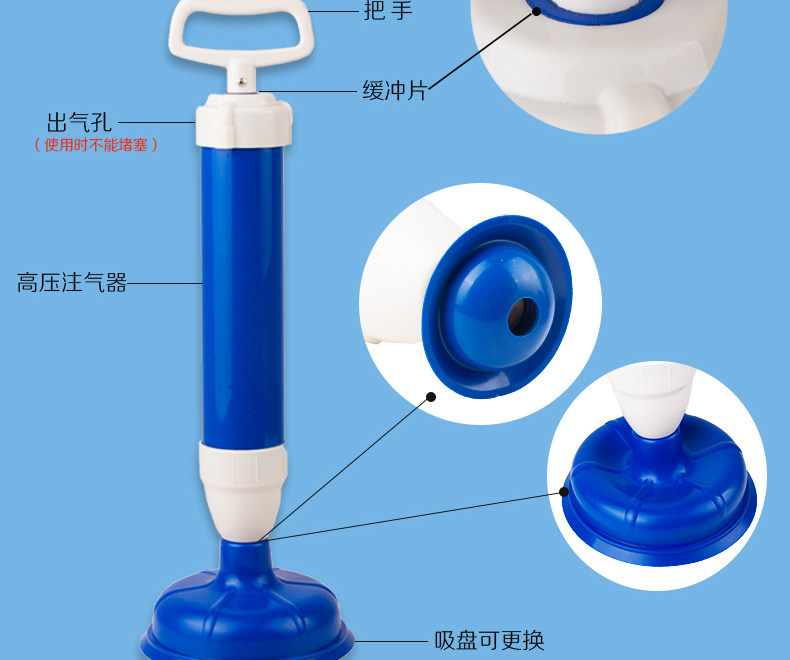 把 手

缓冲片

出气孔
（使用时不能堵塞）

高压注气器

吸盘可更换