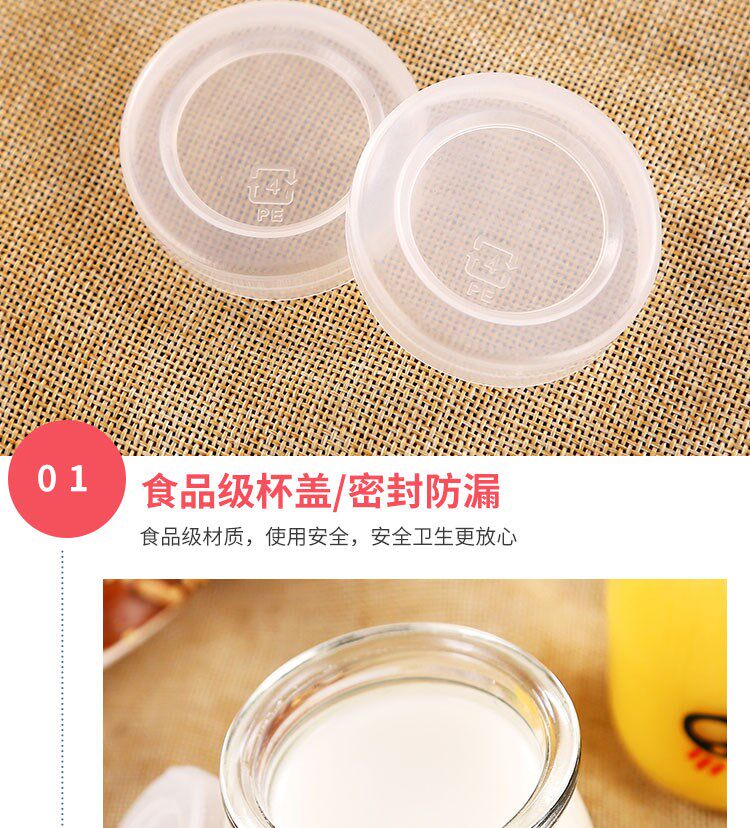 4
PE

4
PE

01
食品级杯盖/密封防漏
食品级材质，使用安全，安全卫生更放心