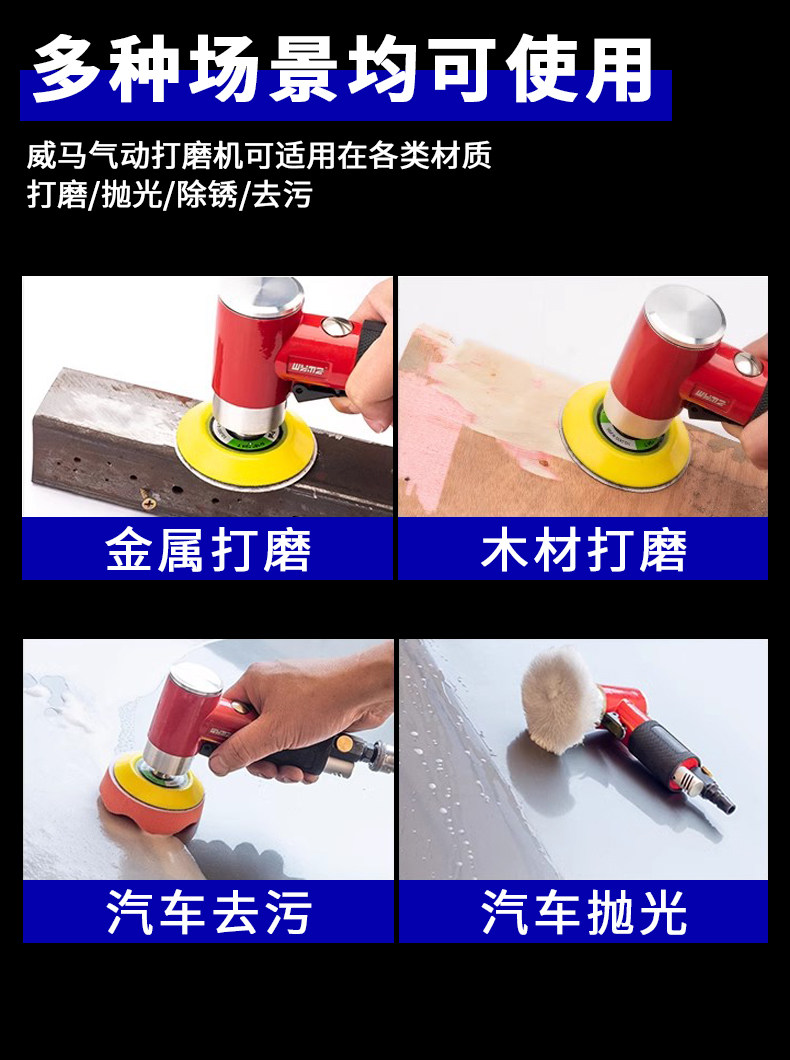 多种场景均可使用

威马气动打磨机可适用在各类材质
打磨/抛光/除锈/去污

金属打磨

木材打磨

汽车去污

汽车抛光