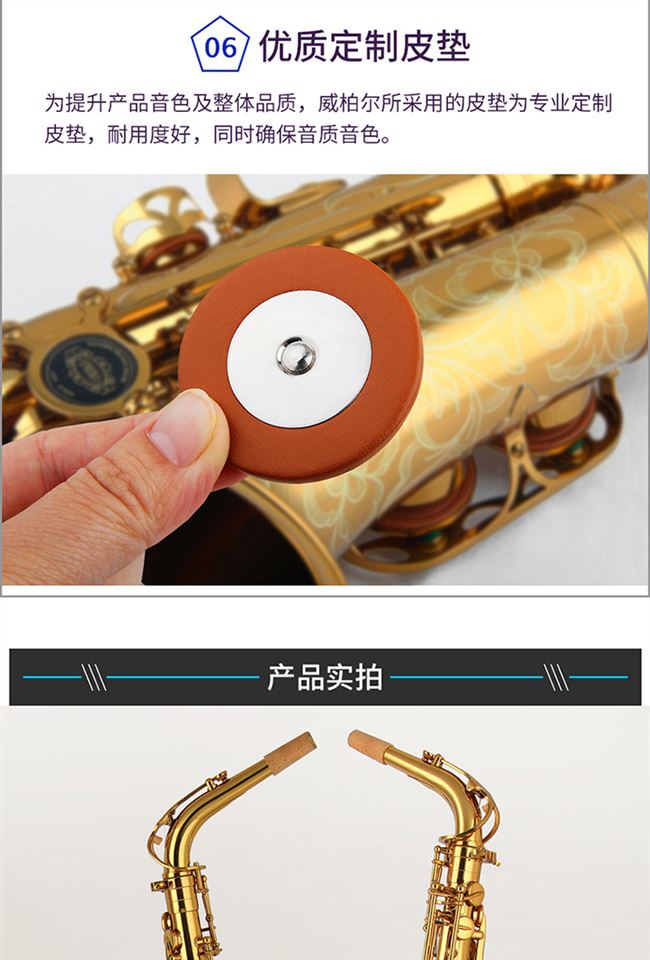 06 优质定制皮垫

为提升产品音色及整体品质，威柏尔所采用的皮垫为专业定制皮垫，耐用度好，同时确保音质音色。

产品实拍