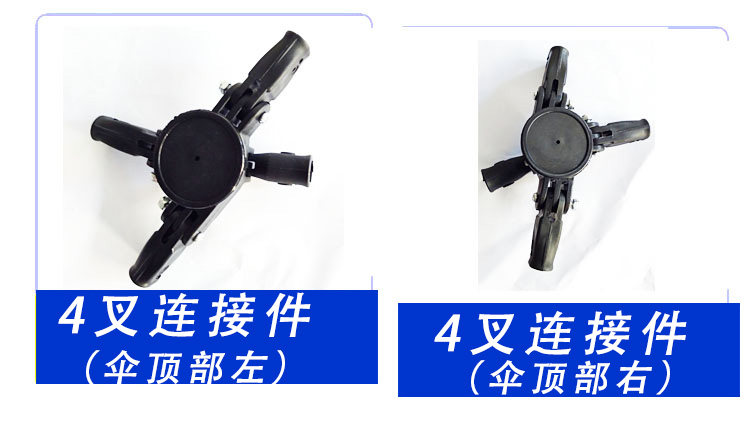 4叉连接件
（伞顶部左）

4叉连接件
（伞顶部右）