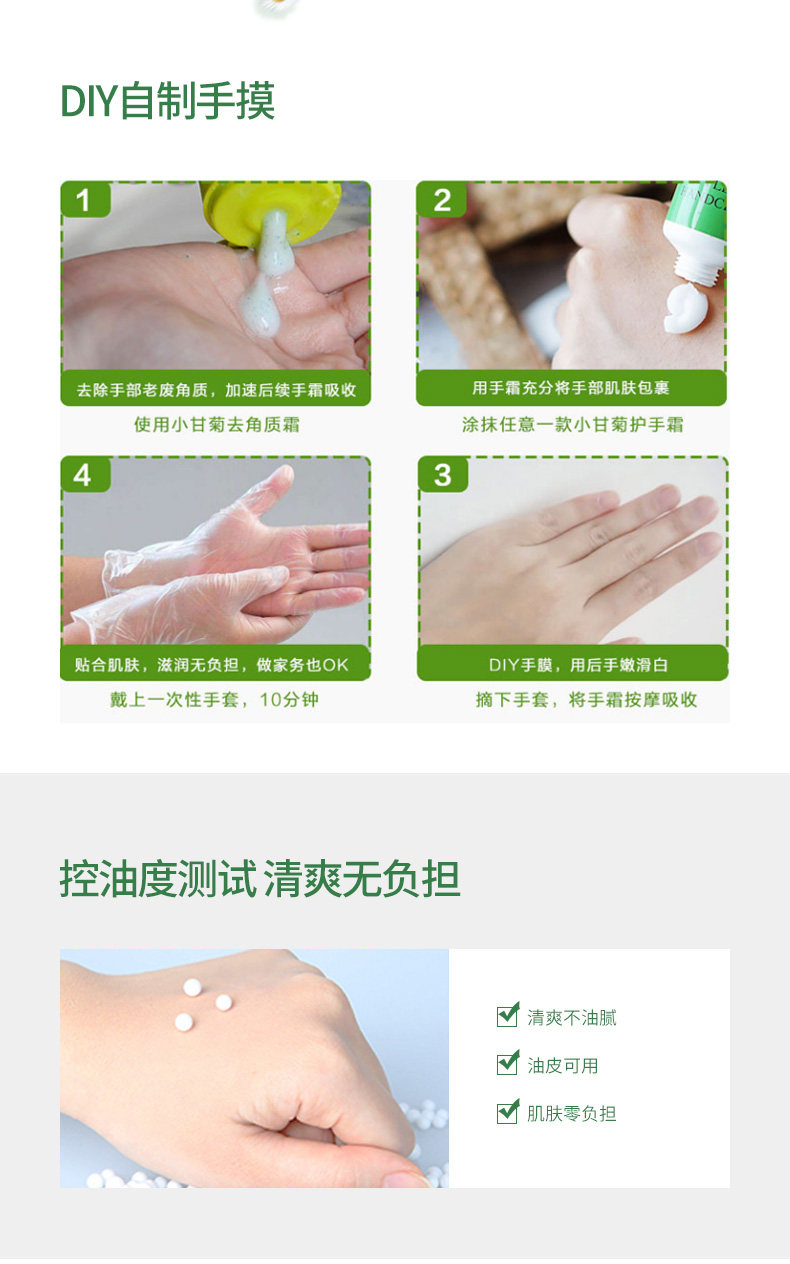 DIY自制手摸

1
去除手部老废角质，加速后续手霜吸收
使用小甘菊去角质霜

2
用手霜充分将手部肌肤包裹
涂抹任意一款小甘菊护手霜

4
贴合肌肤，滋润无负担，做家务也OK
戴上一次性手套，10分钟

3
DIY手膜，用后手嫩滑白
摘下手套，将手霜按摩吸收

控油度测试 清爽无负担

清爽不油腻
油皮可用
肌肤零负担